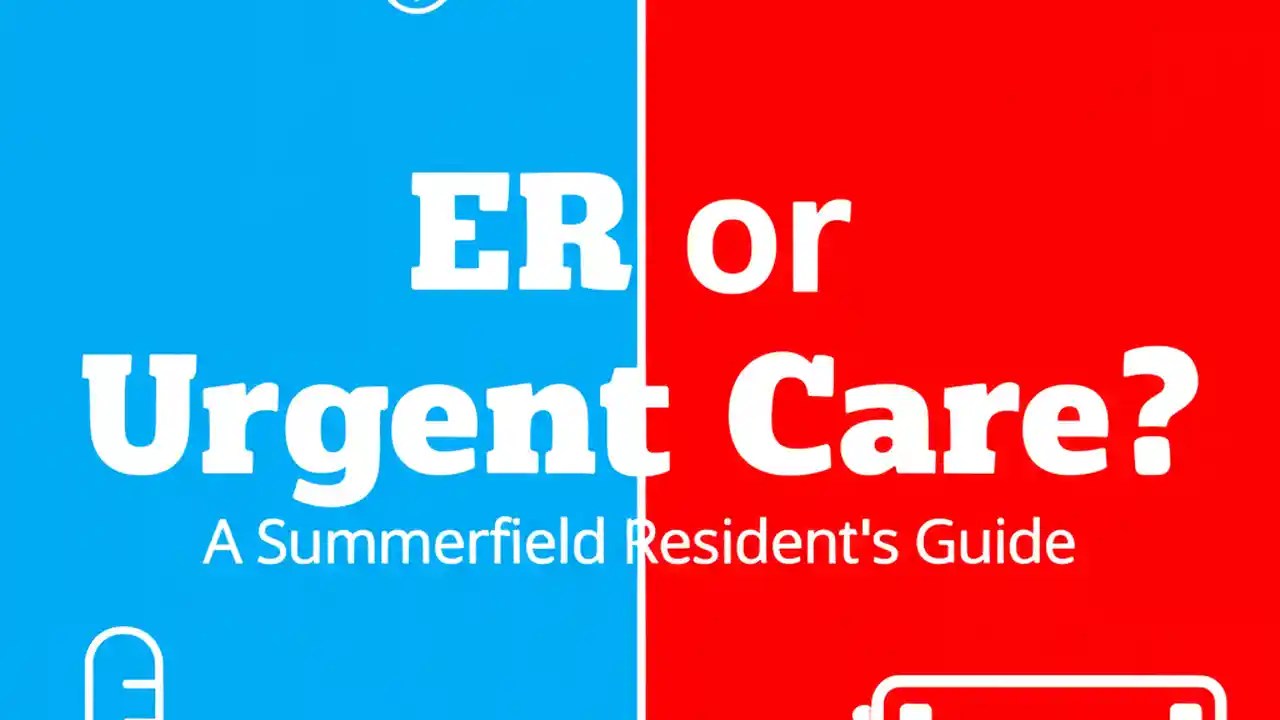 ER or
Urgent Care?
A Summerfield Resident's Guide