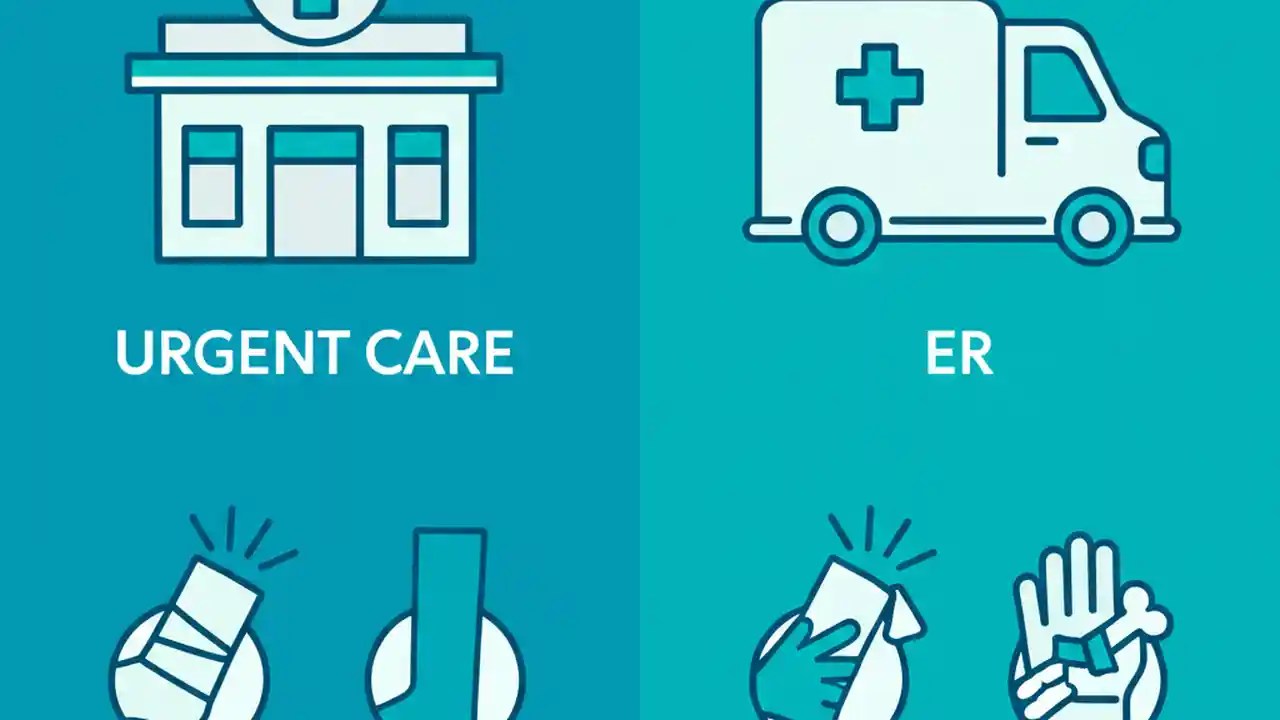 URGENT CARE

ER