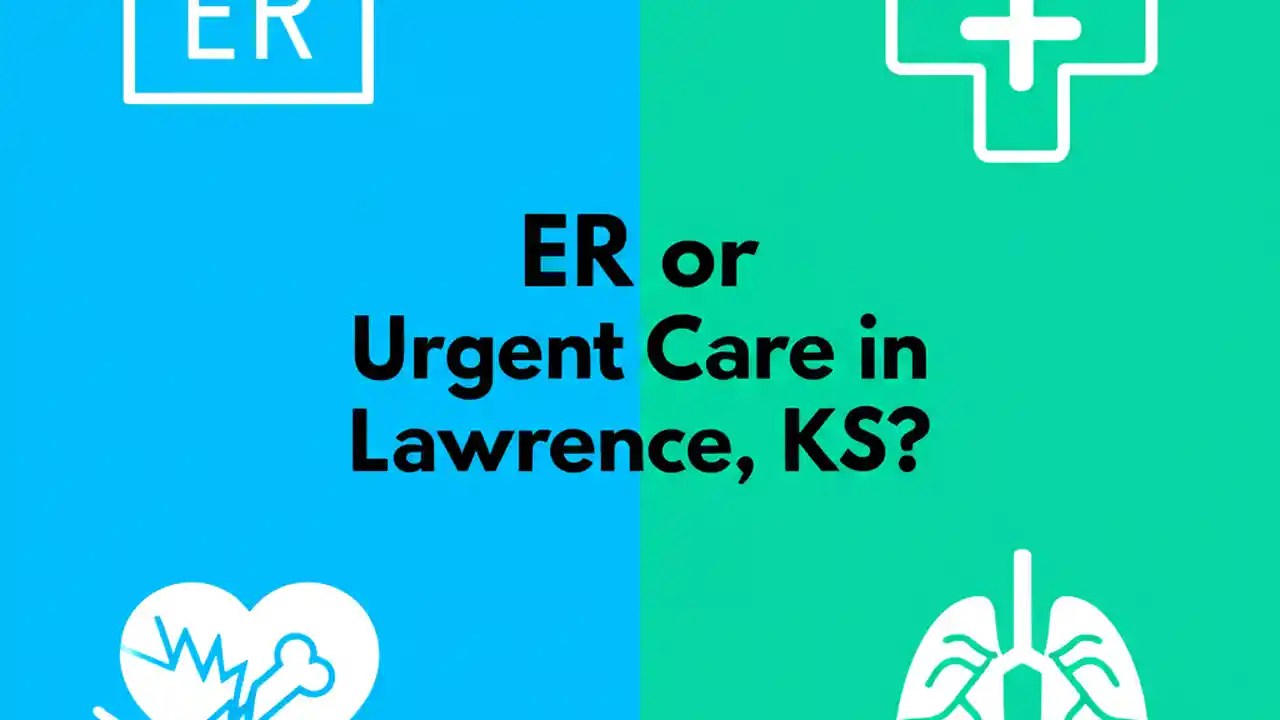 ER

ER or
Urgent Care in
Lawrence, KS?