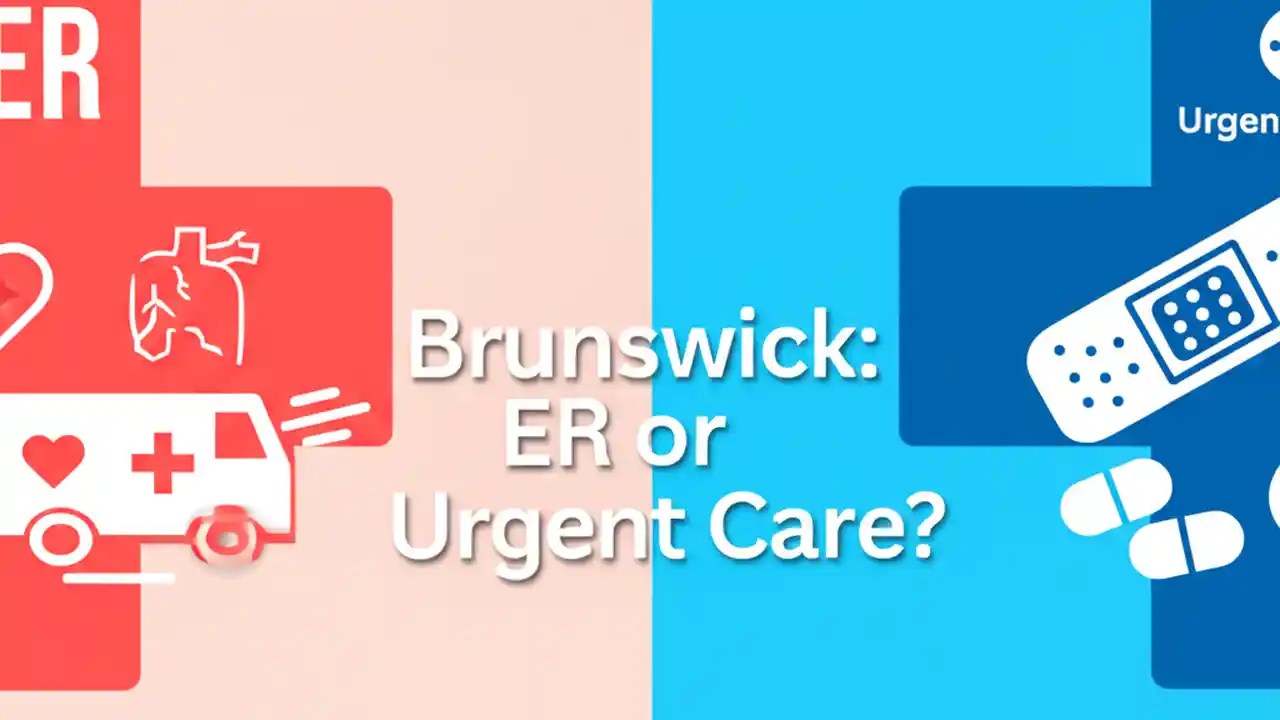 ER

Urgen

Brunswick:
ER or
Urgent Care?