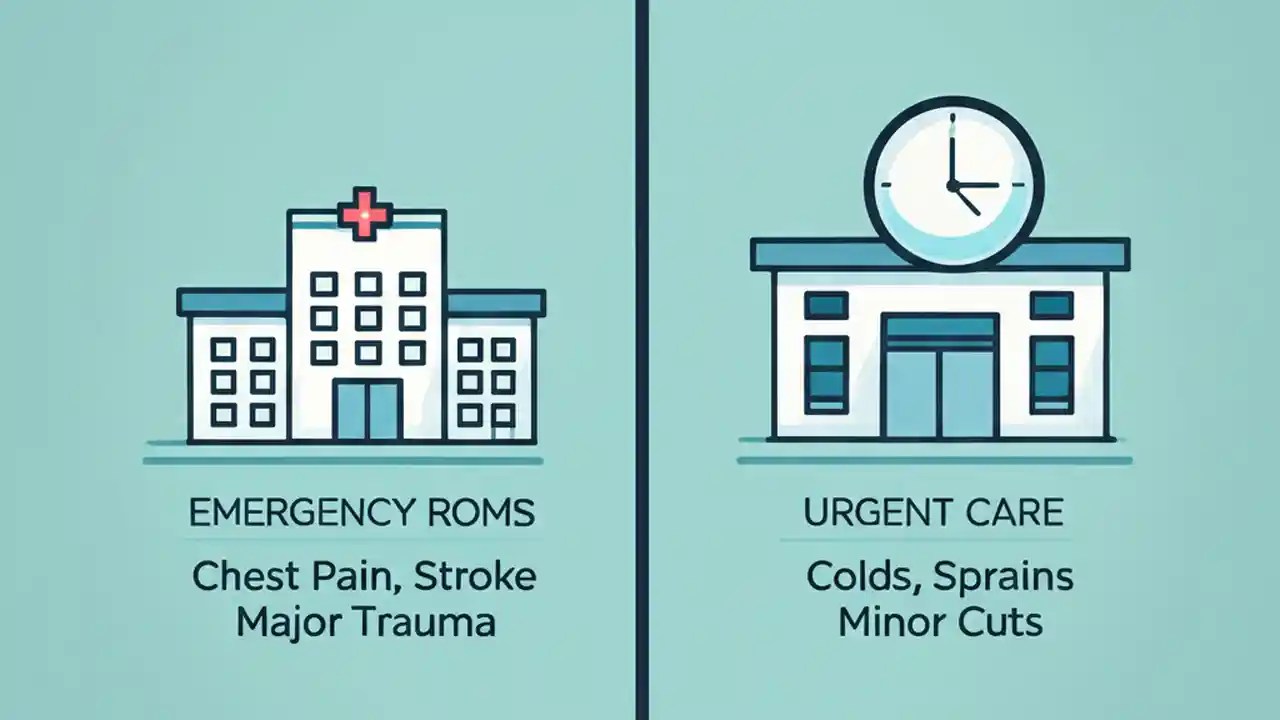 EMERGENCY ROMS

Chest Pain, Stroke
Major Trauma

URGENT CARE

Colds, Sprains
Minor Cuts