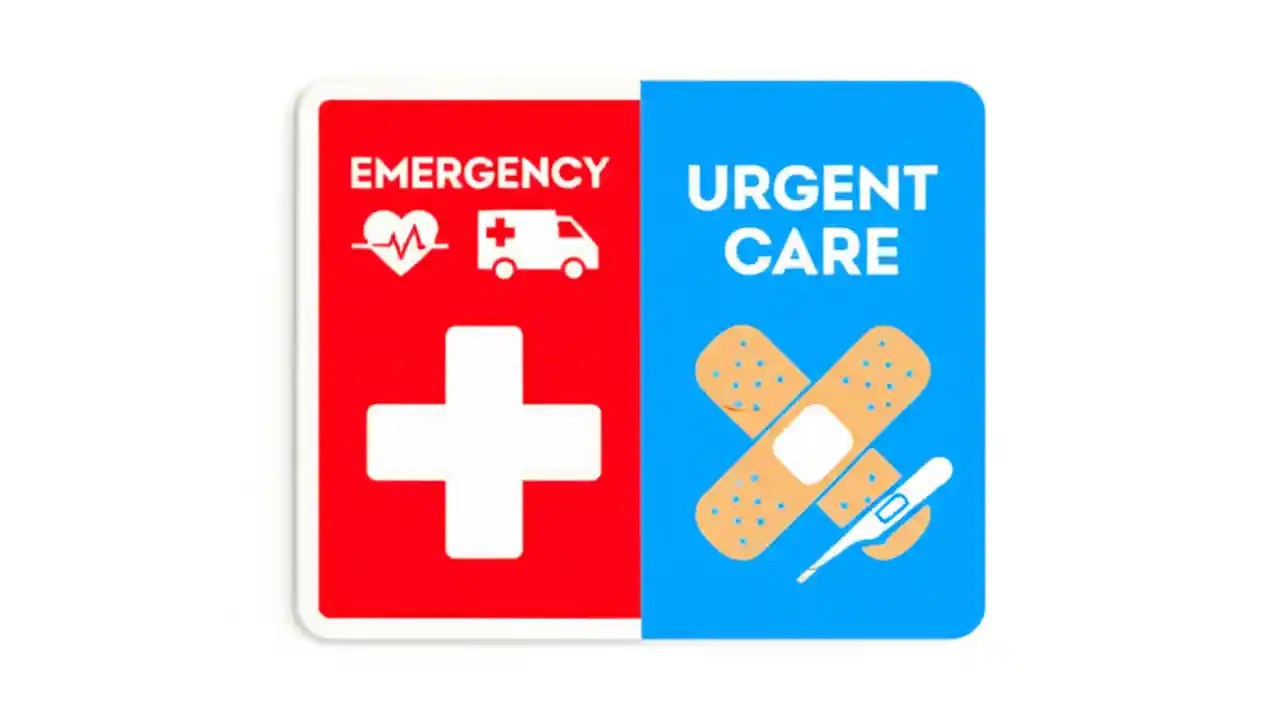 EMERGENCY

URGENT CARE