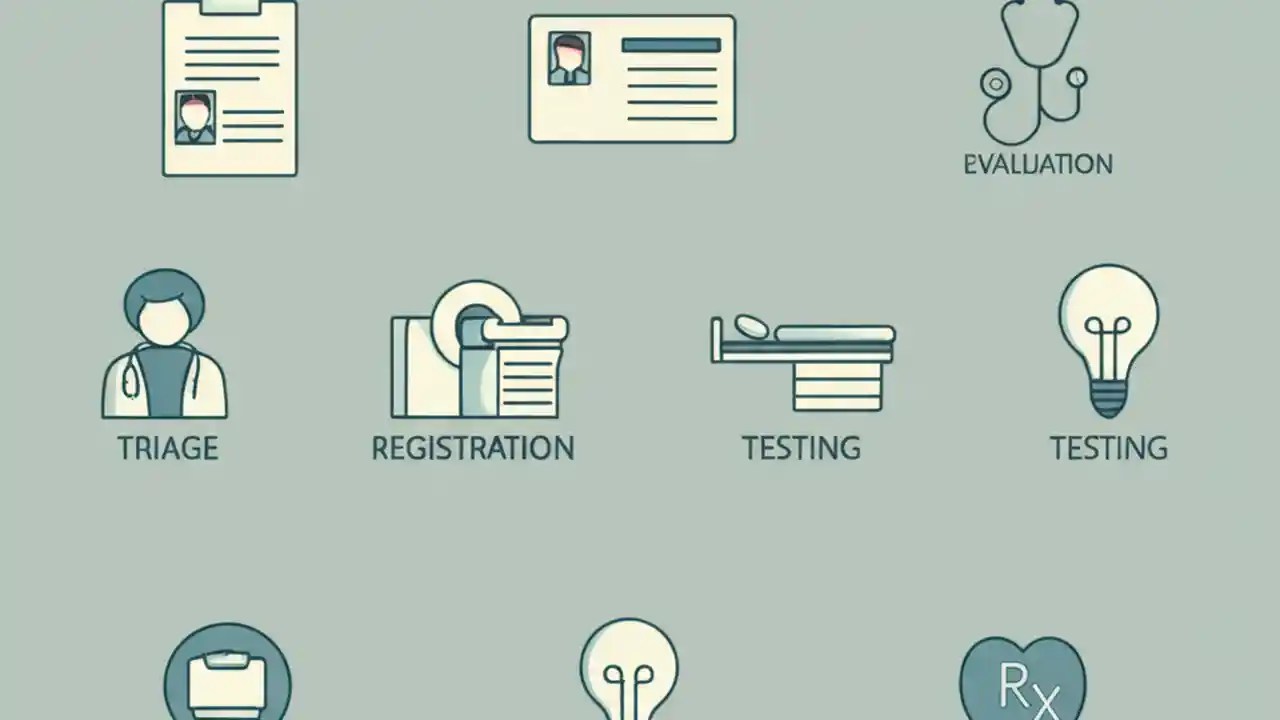 EVALUATION

TRIAGE

REGISTRATION

TESTING

TESTING

Rx