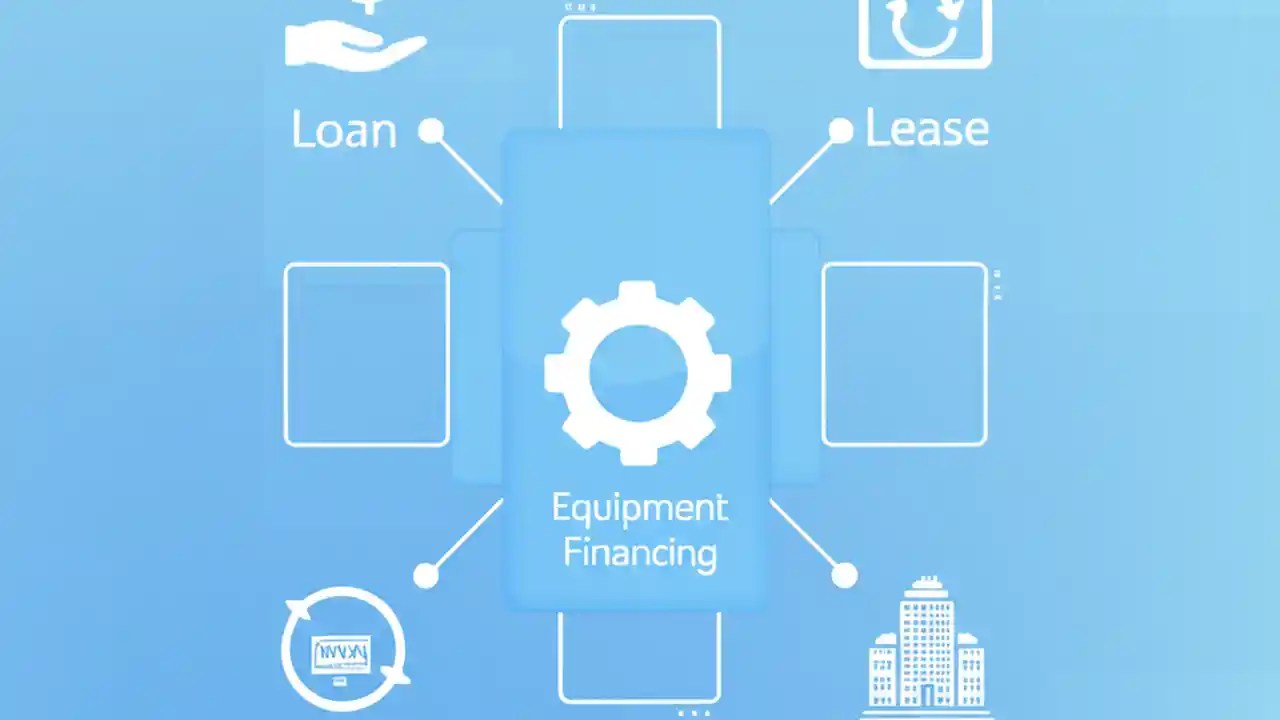 Loan

Lease

Equipment Financing