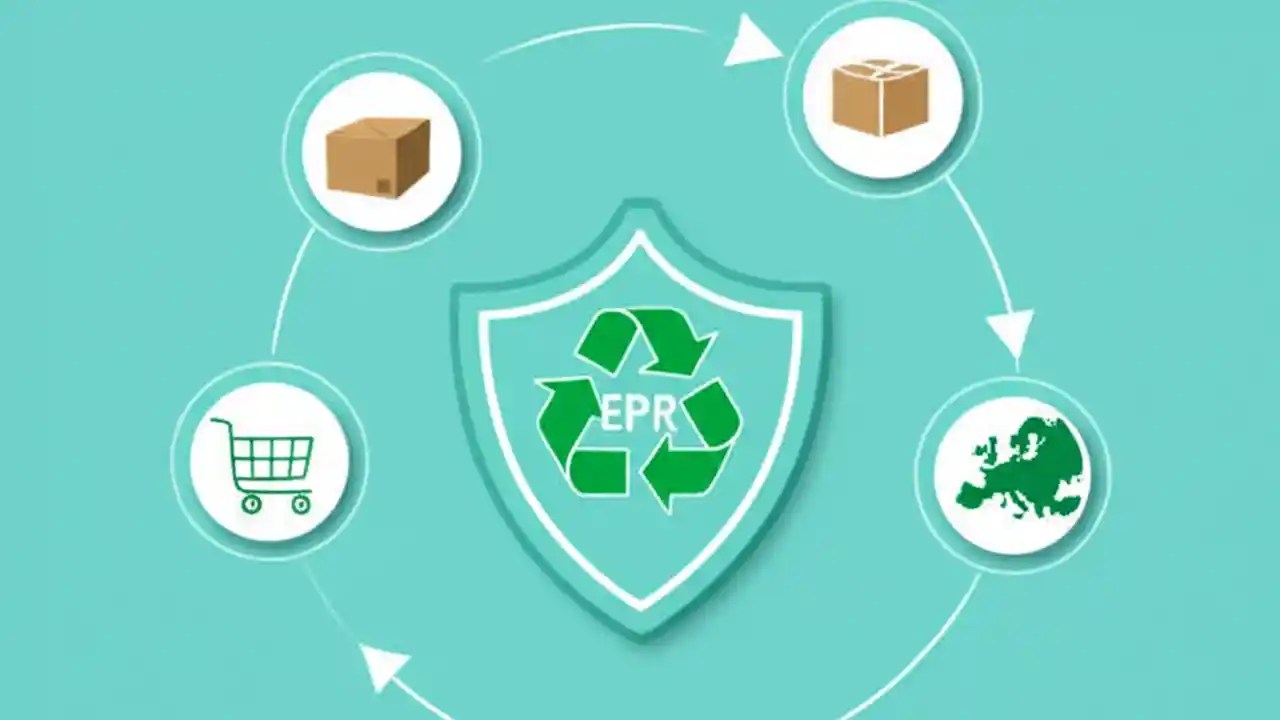 EPR