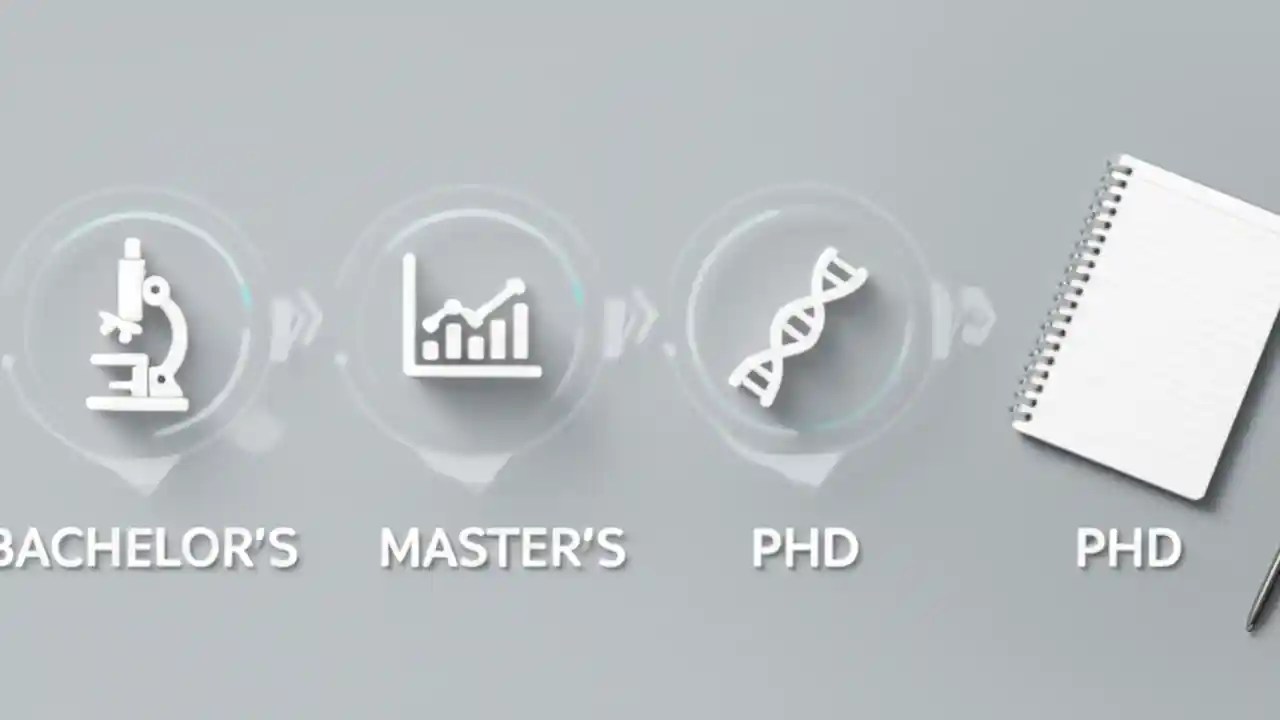 BACHELOR'S

MASTER'S

PHD

PHD