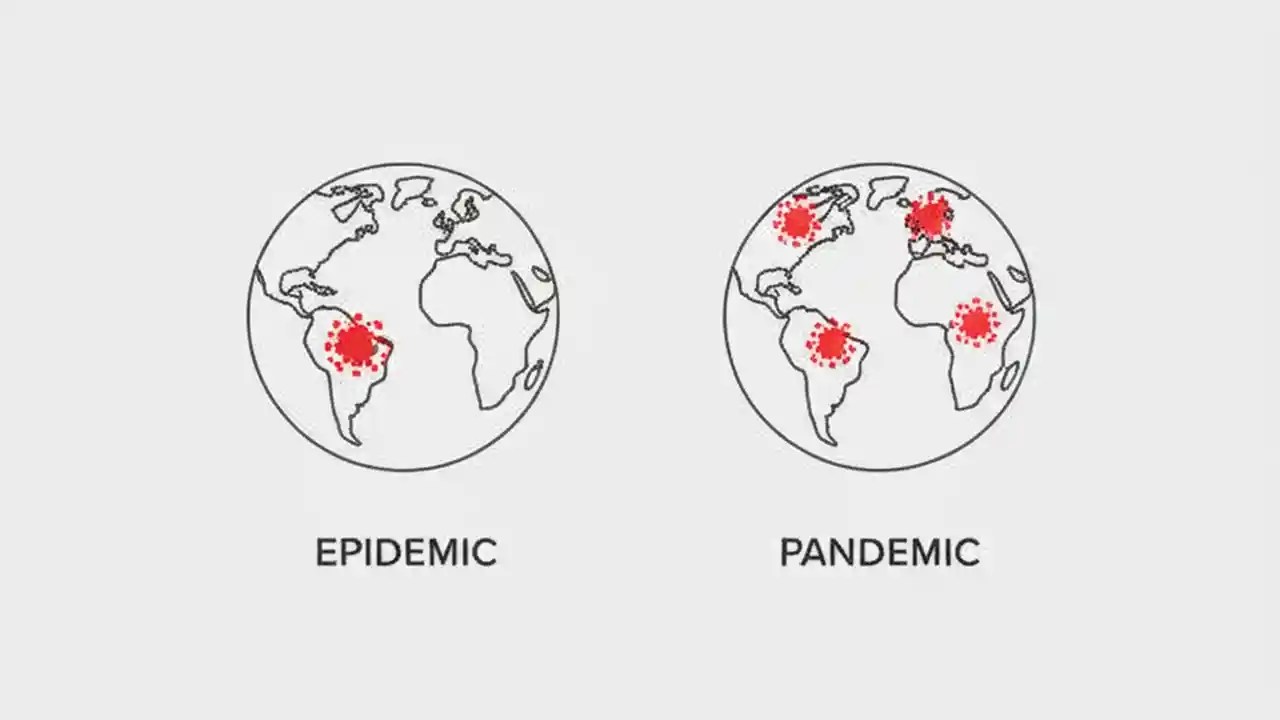 EPIDEMIC

PANDEMIC