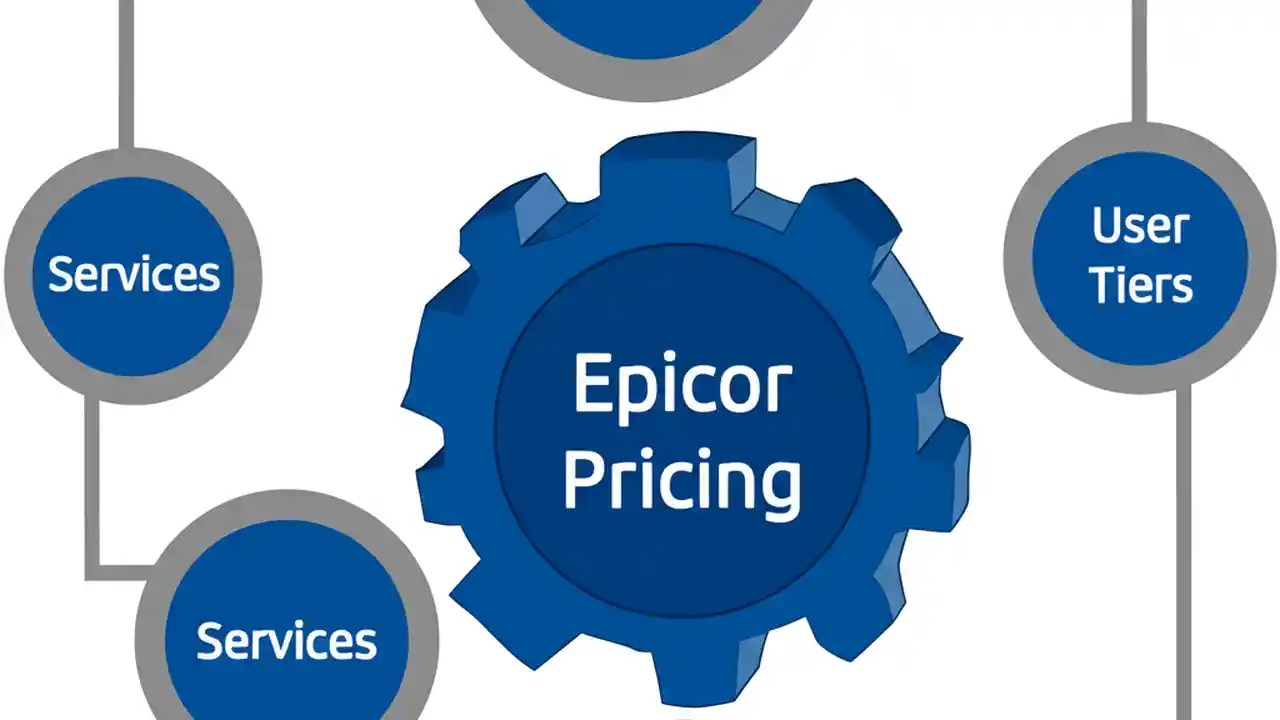 Services

Epicor Pricing

User Tiers

Services