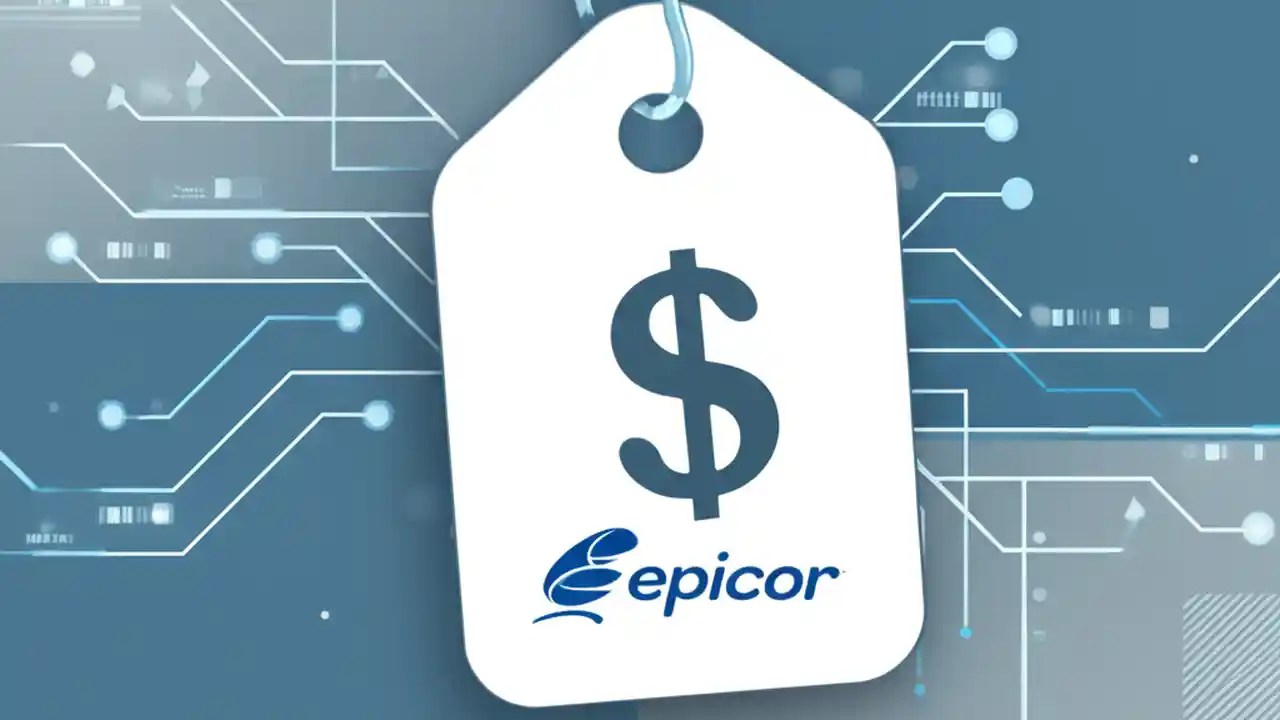 $

epicor