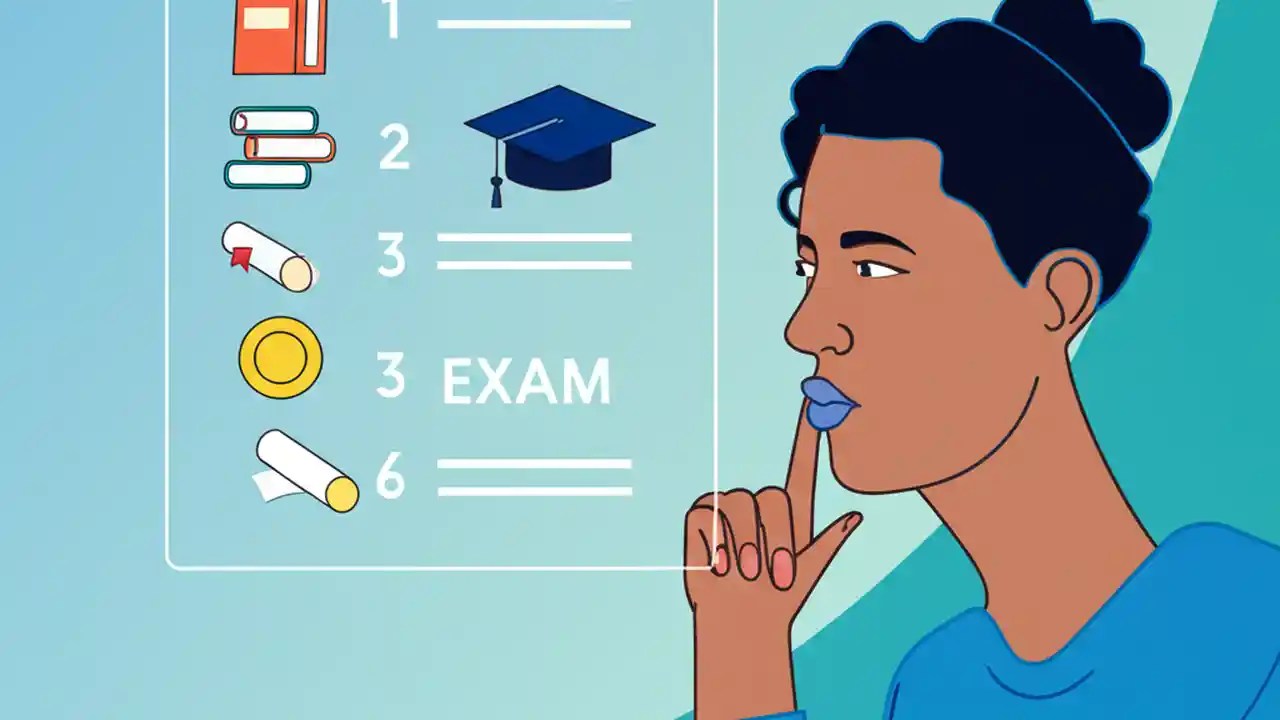 1
2
3
3 EXAM
6