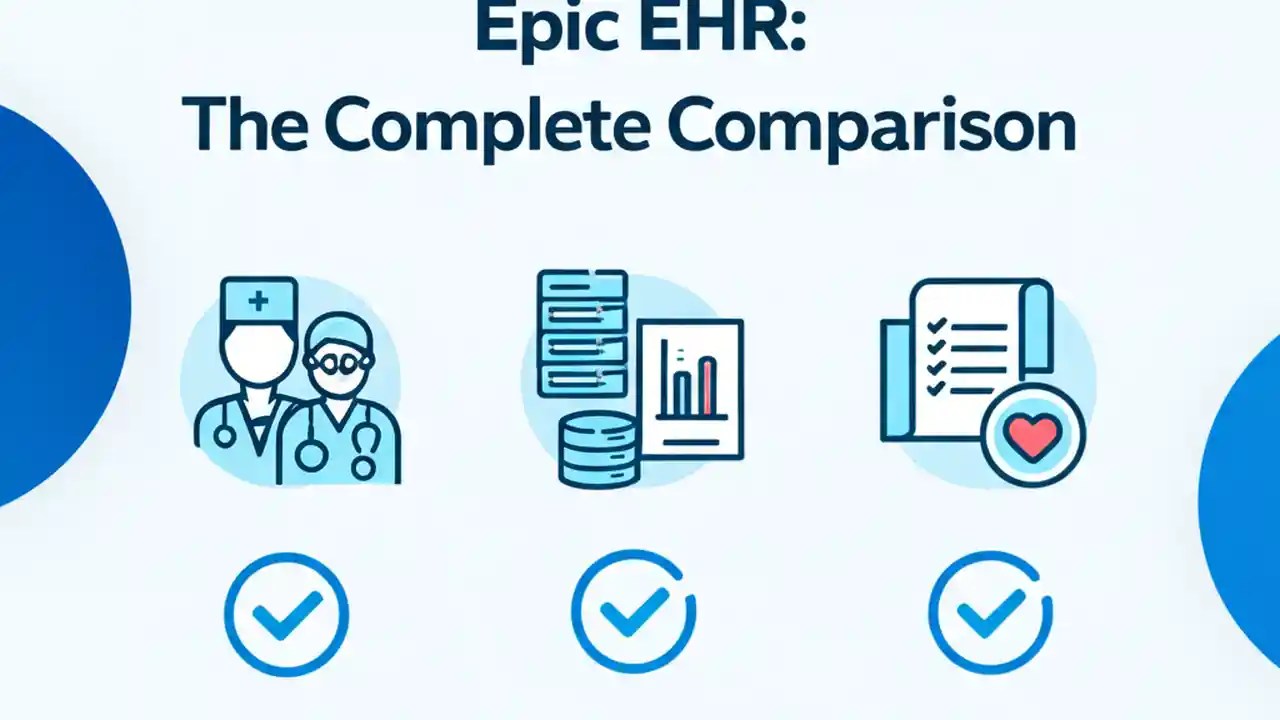 Epic EHR:
The Complete Comparison