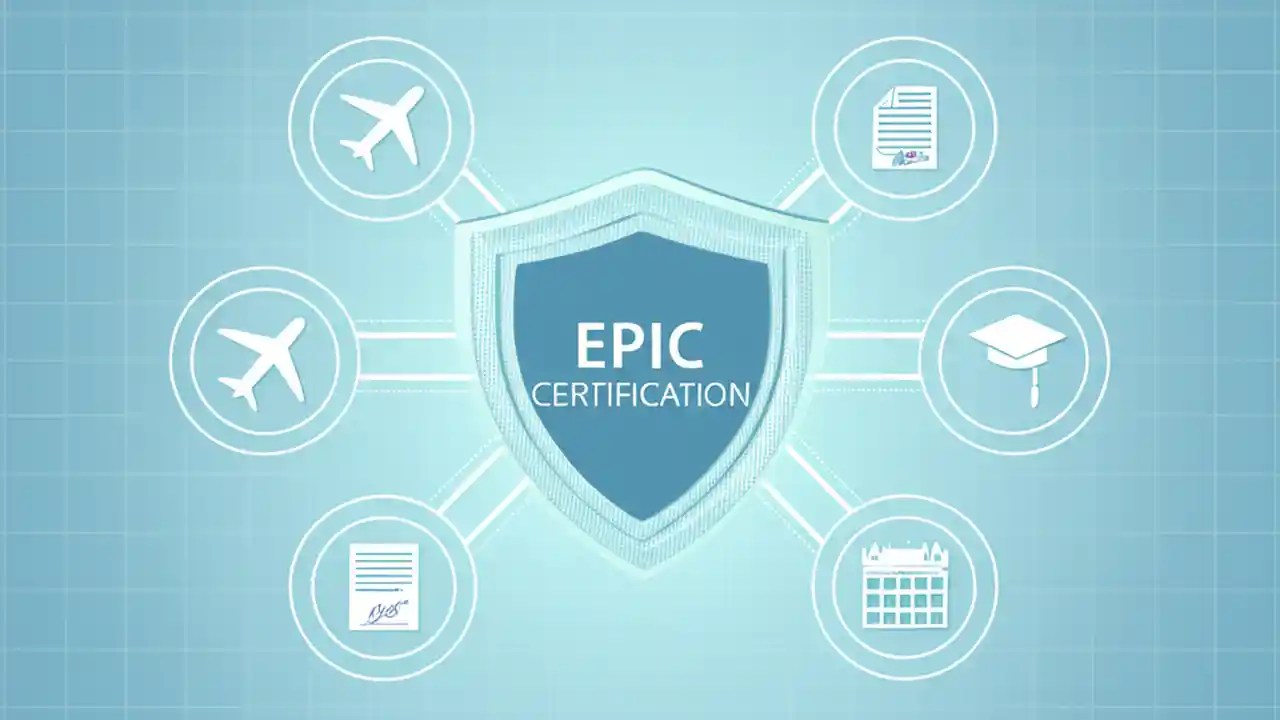 EPIC
CERTIFICATION