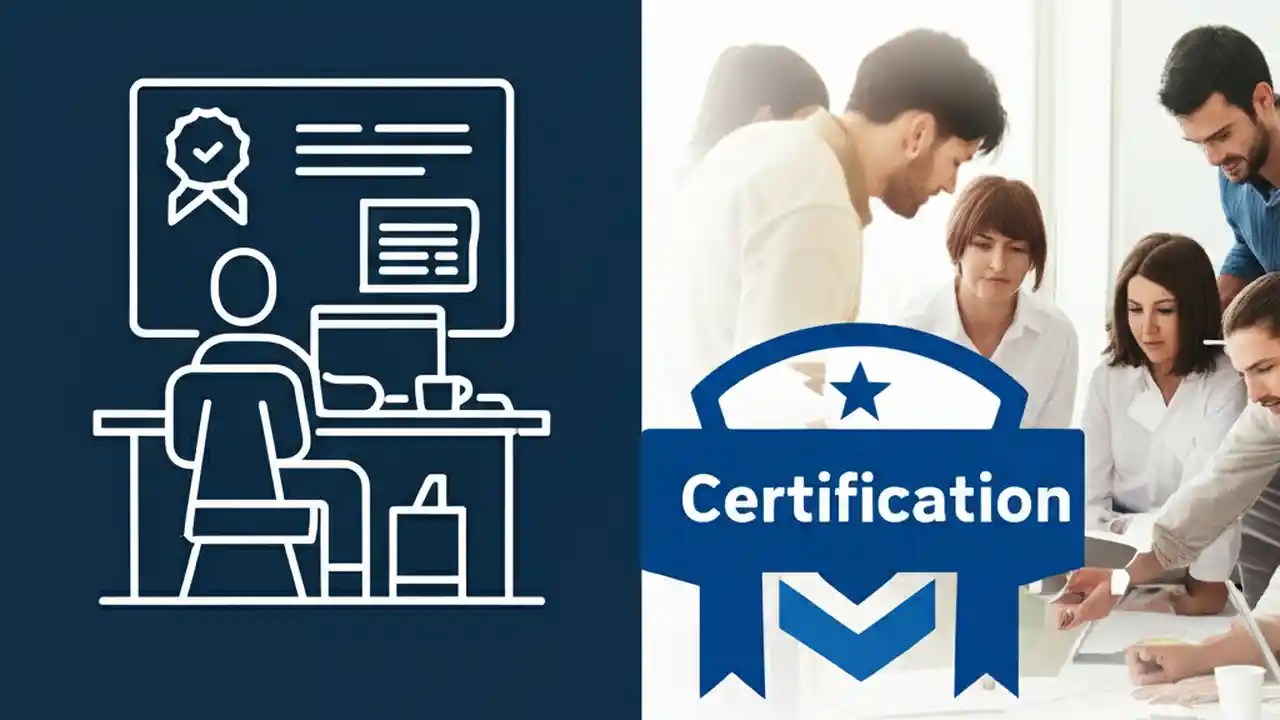 Certification