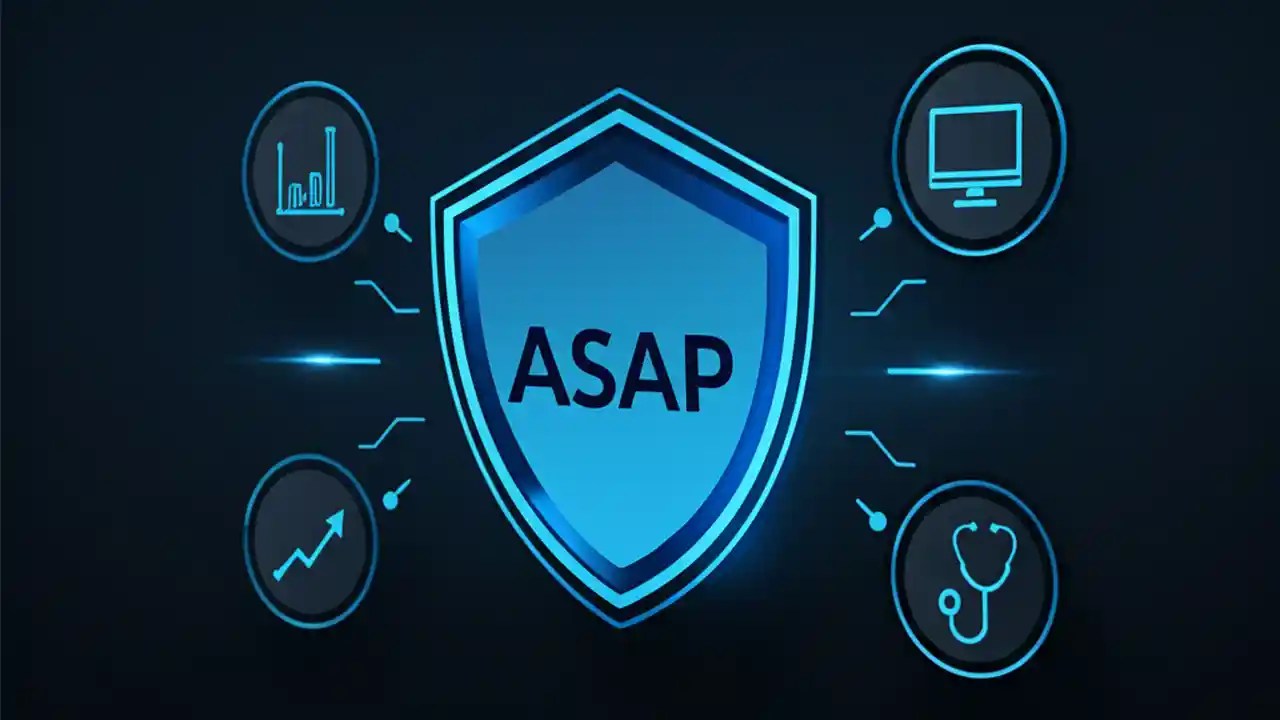 ASAP