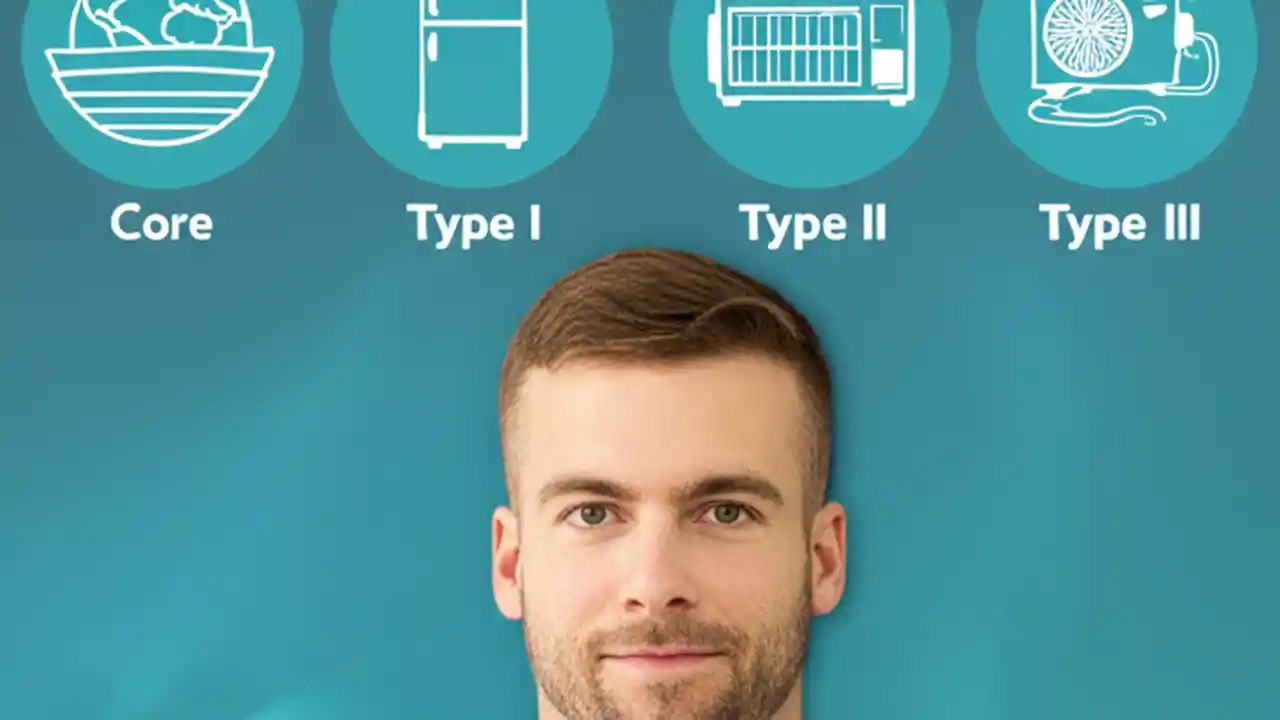 Core

Type I

Type II

Type III