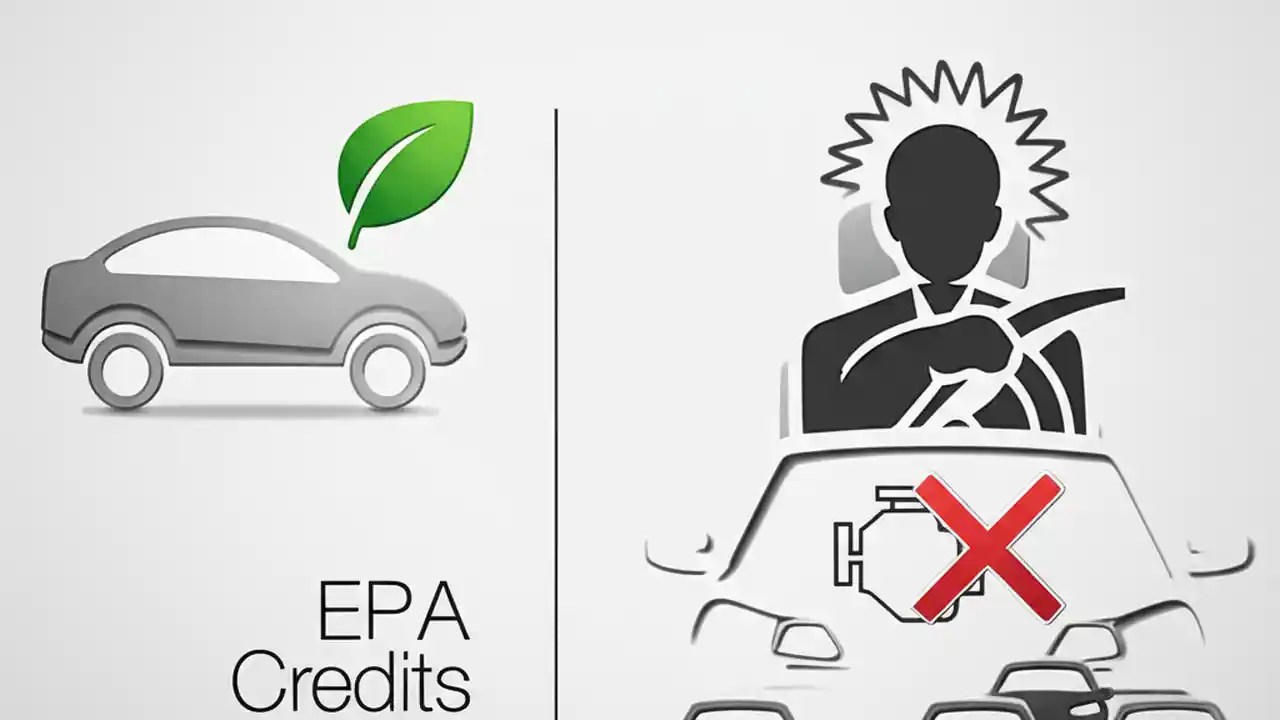 EPA
Credits