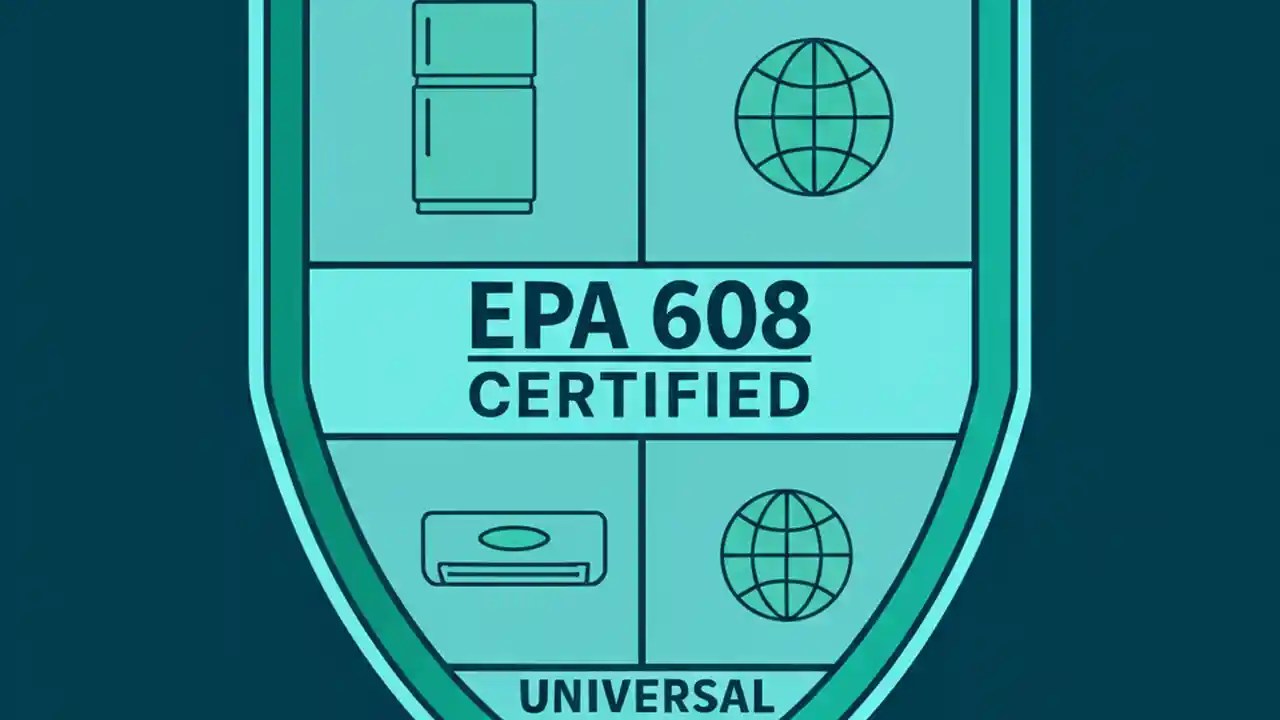 EPA 608
CERTIFIED

UNIVERSAL