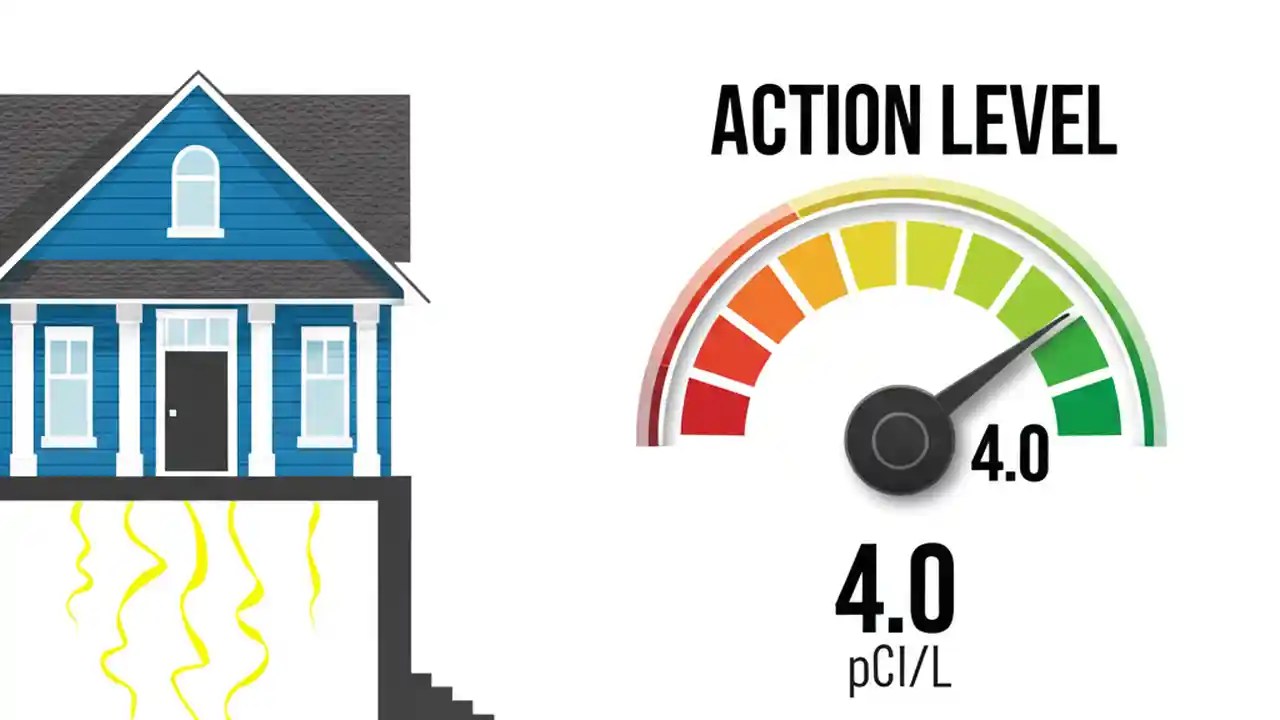 ACTION LEVEL

4.0

4.0
pCI/L