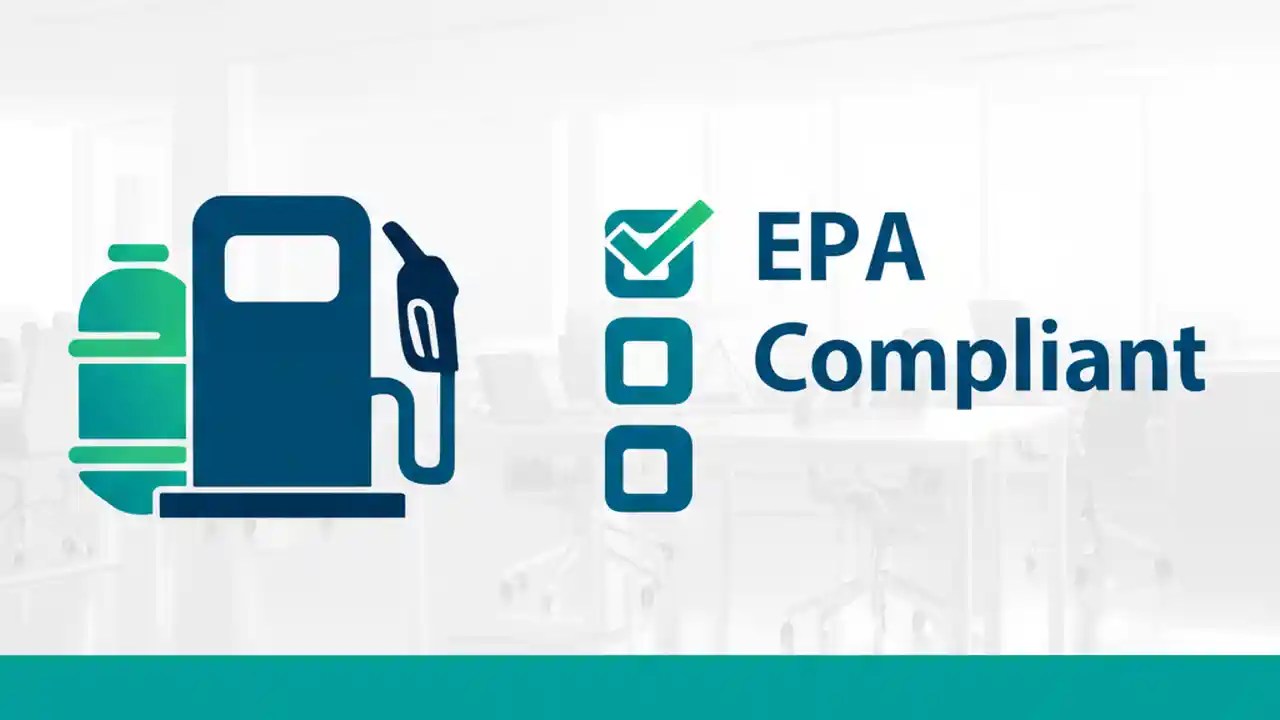 EPA
Compliant