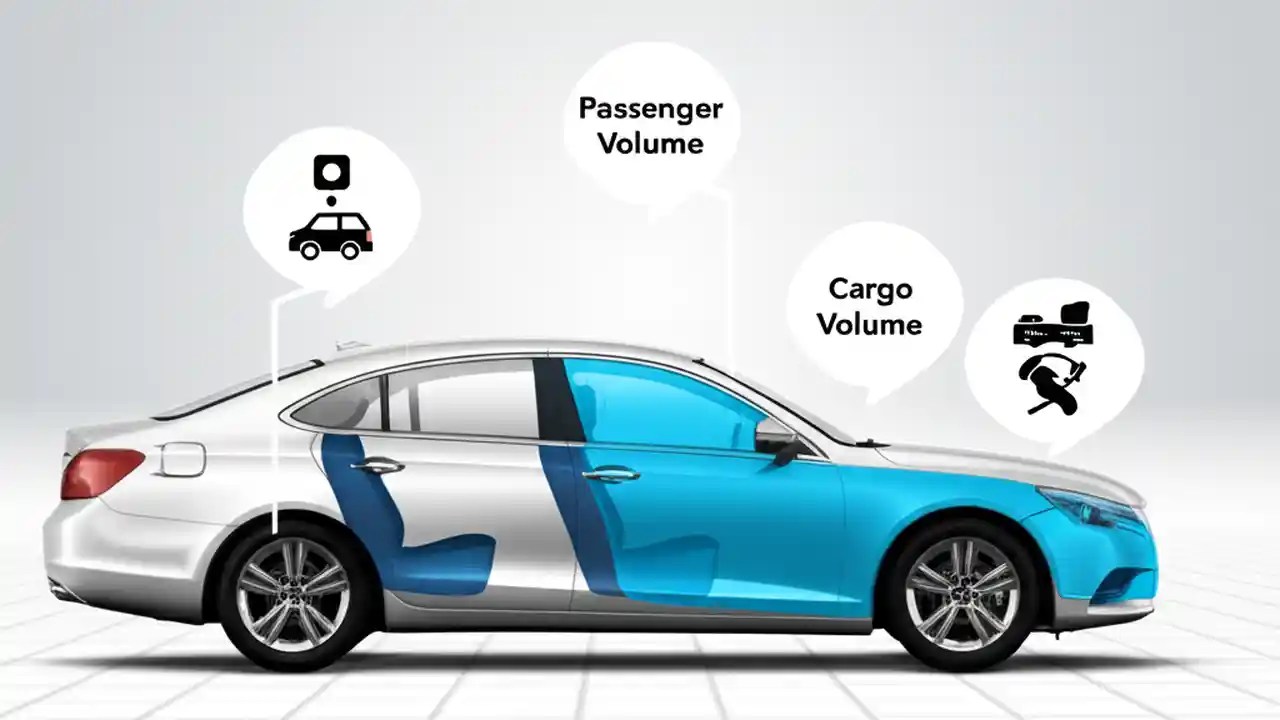 Passenger Volume

Cargo Volume