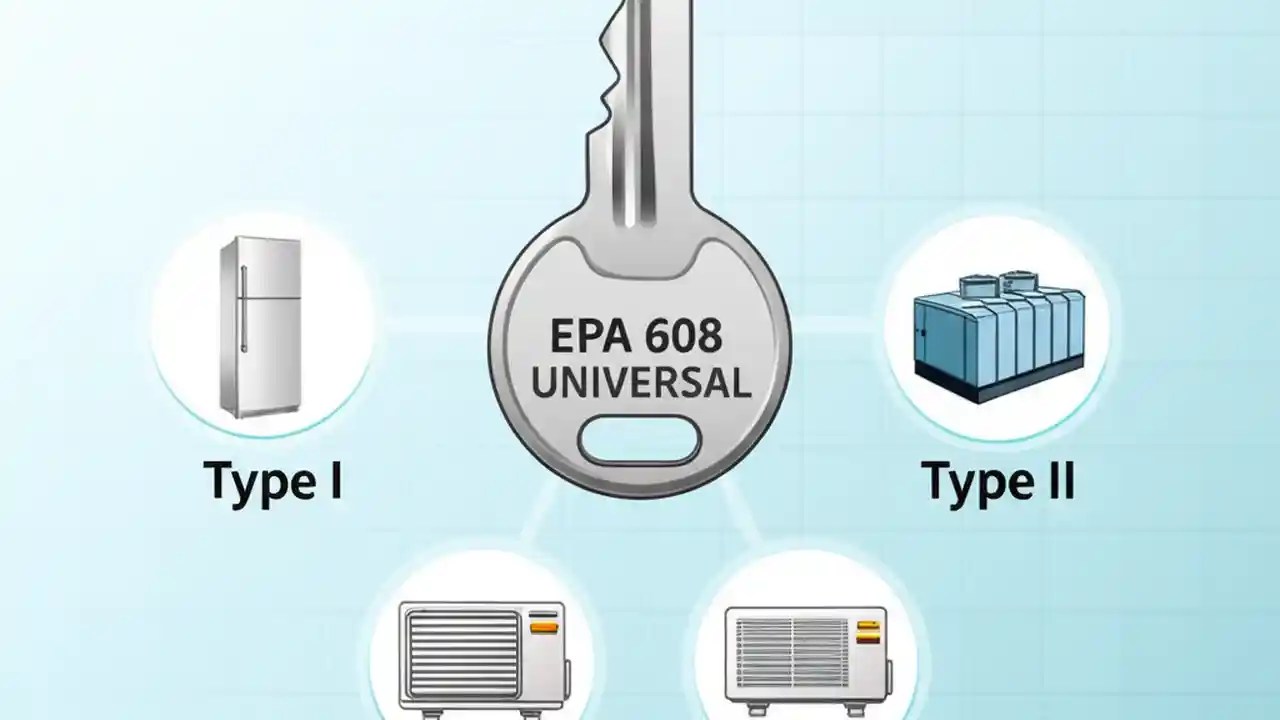 EPA 608
UNIVERSAL

Type I

Type II