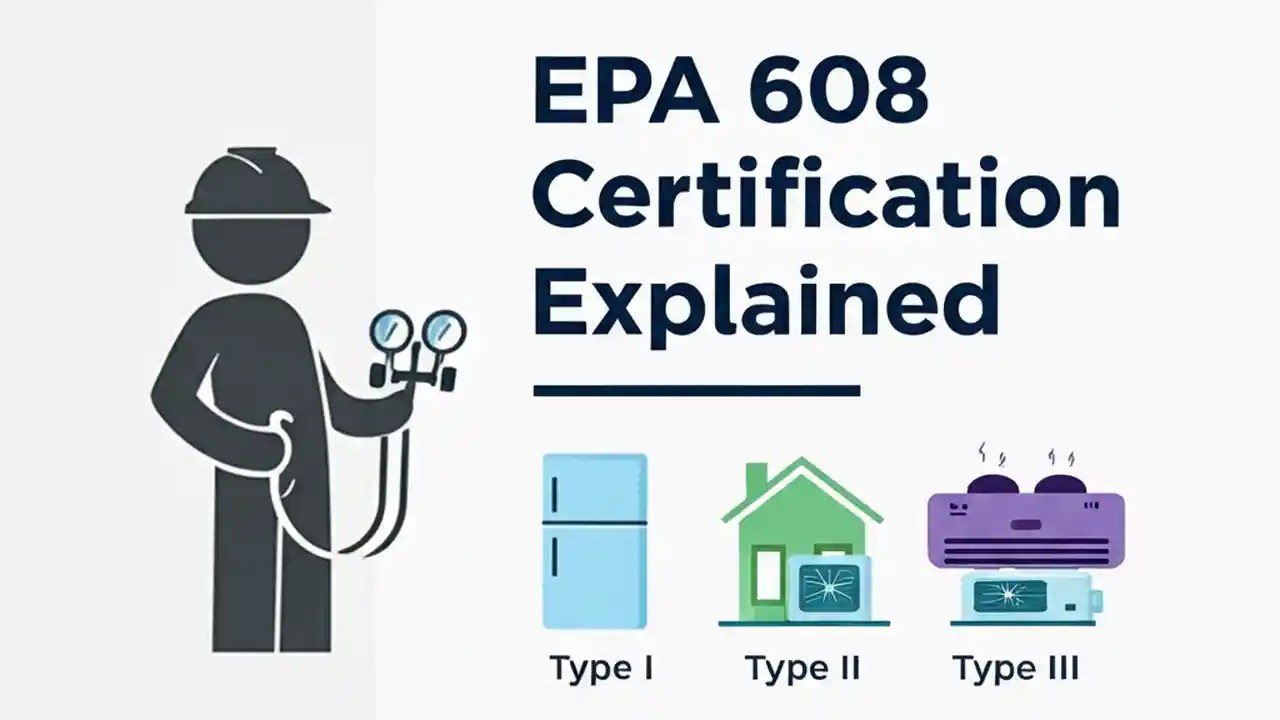 EPA 608 Certification Explained

Type I

Type II

Type III