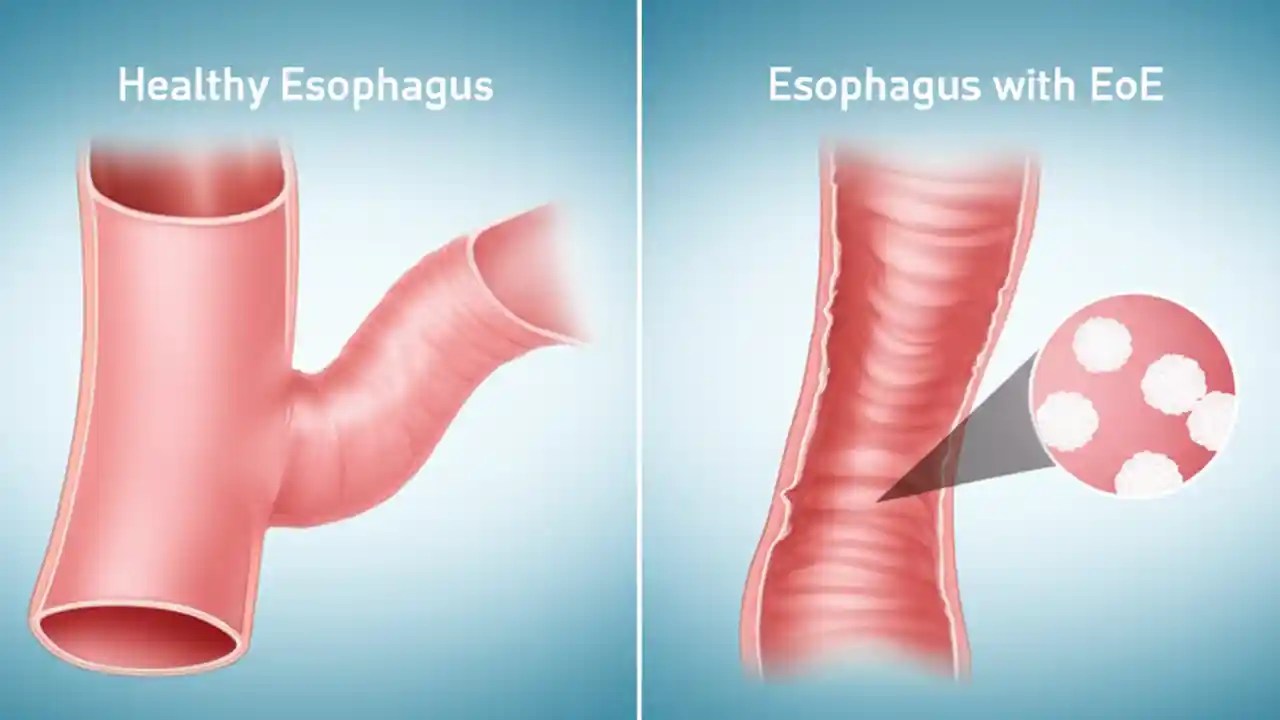 Healthy Esophagus

Esophagus with EoE