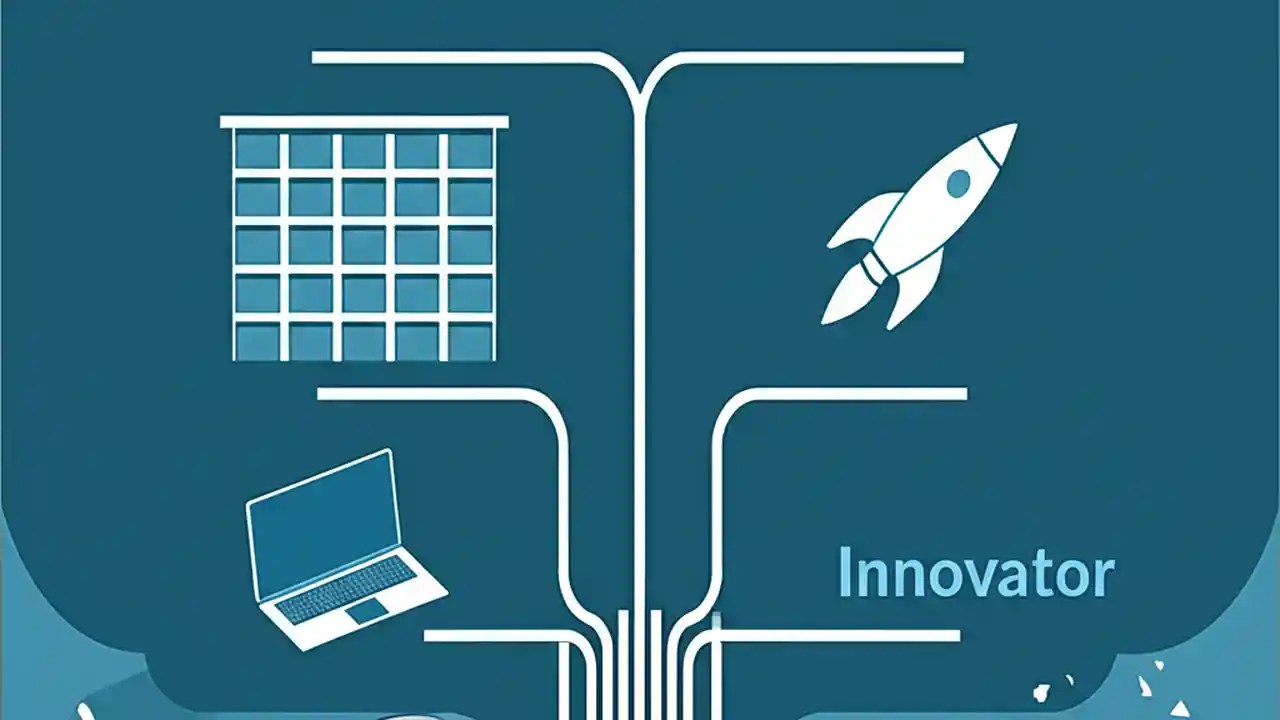 Innovator