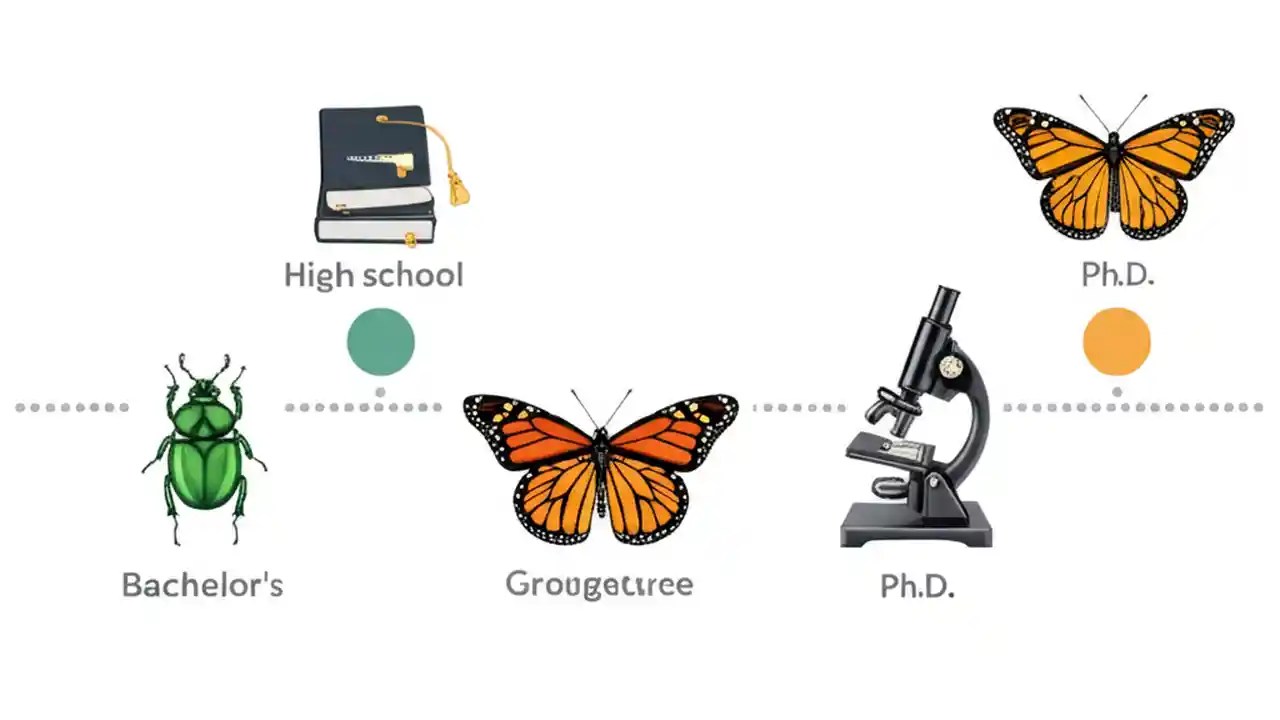 High school

Ph.D.

Bachelor's

Grougetree

Ph.D.