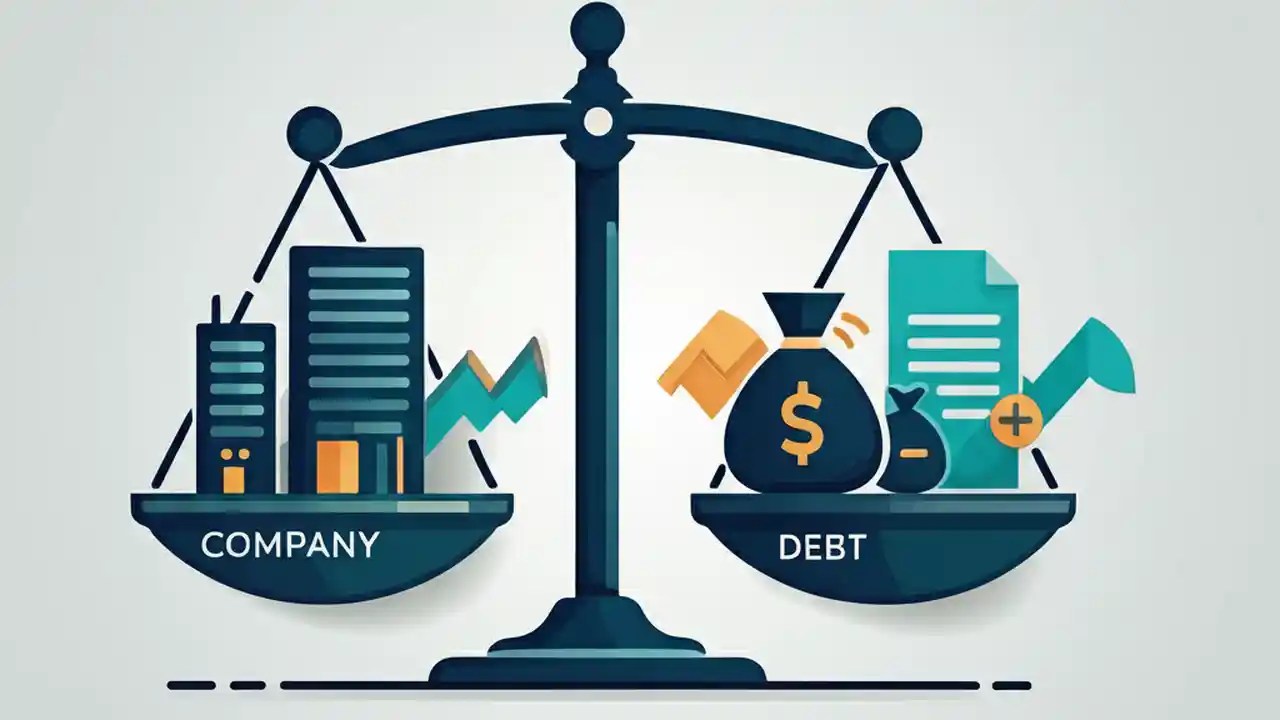 COMPANY

$

DEBT