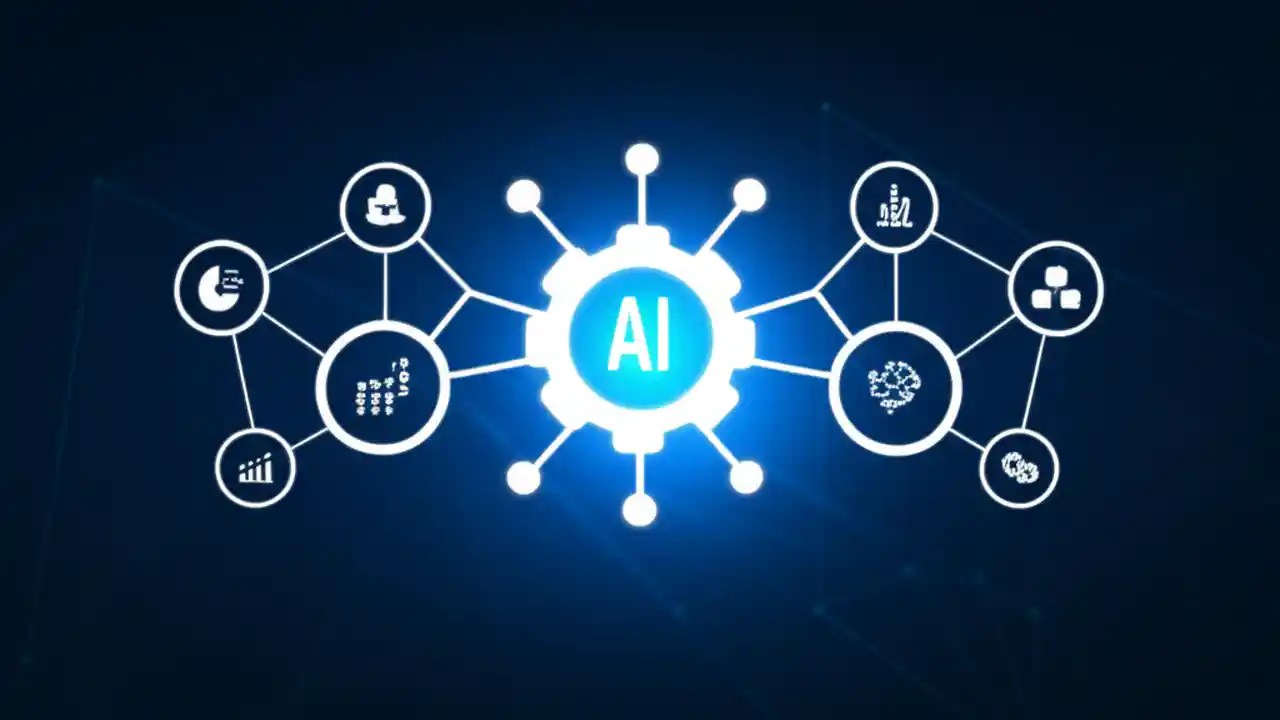 AI