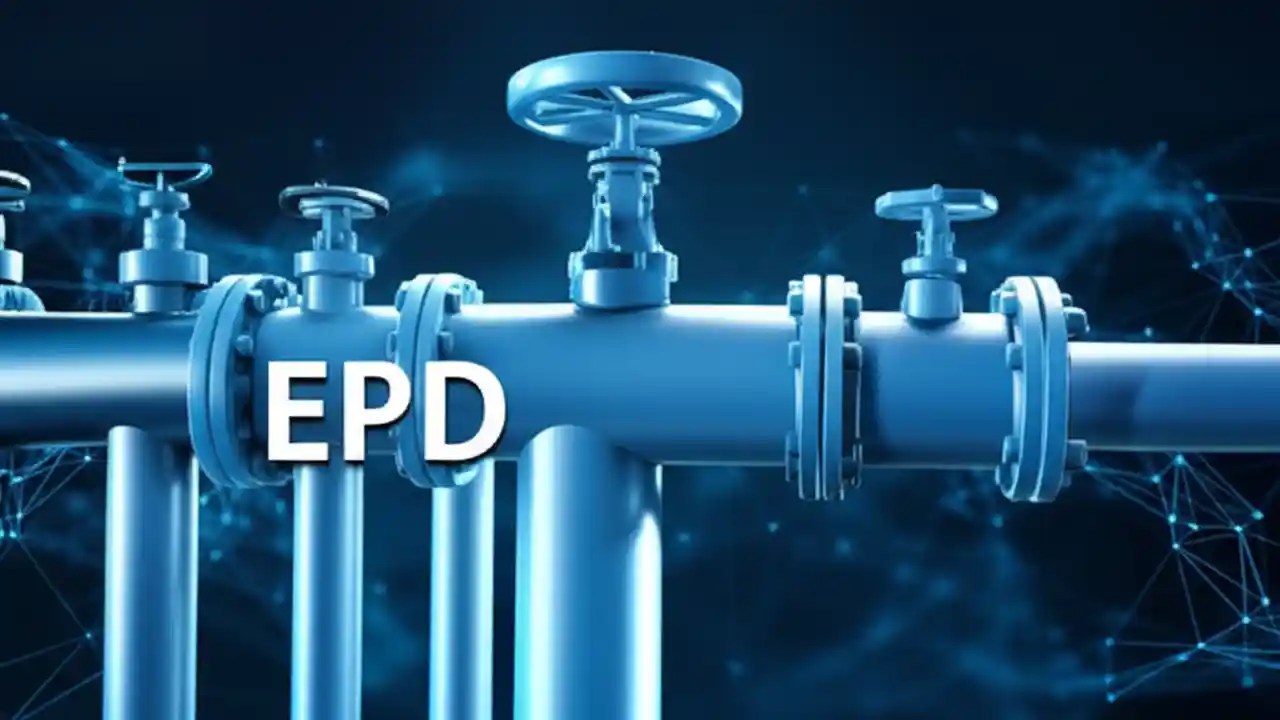 EPD