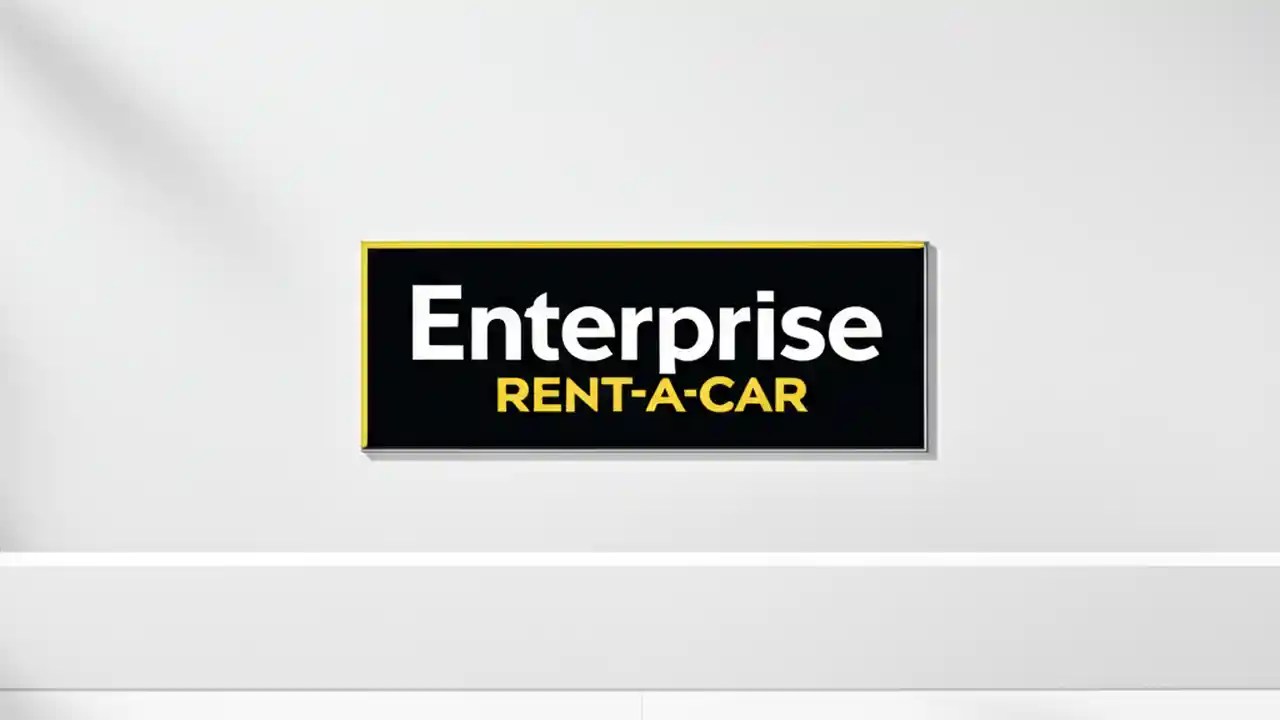 Enterprise
RENT-A-CAR