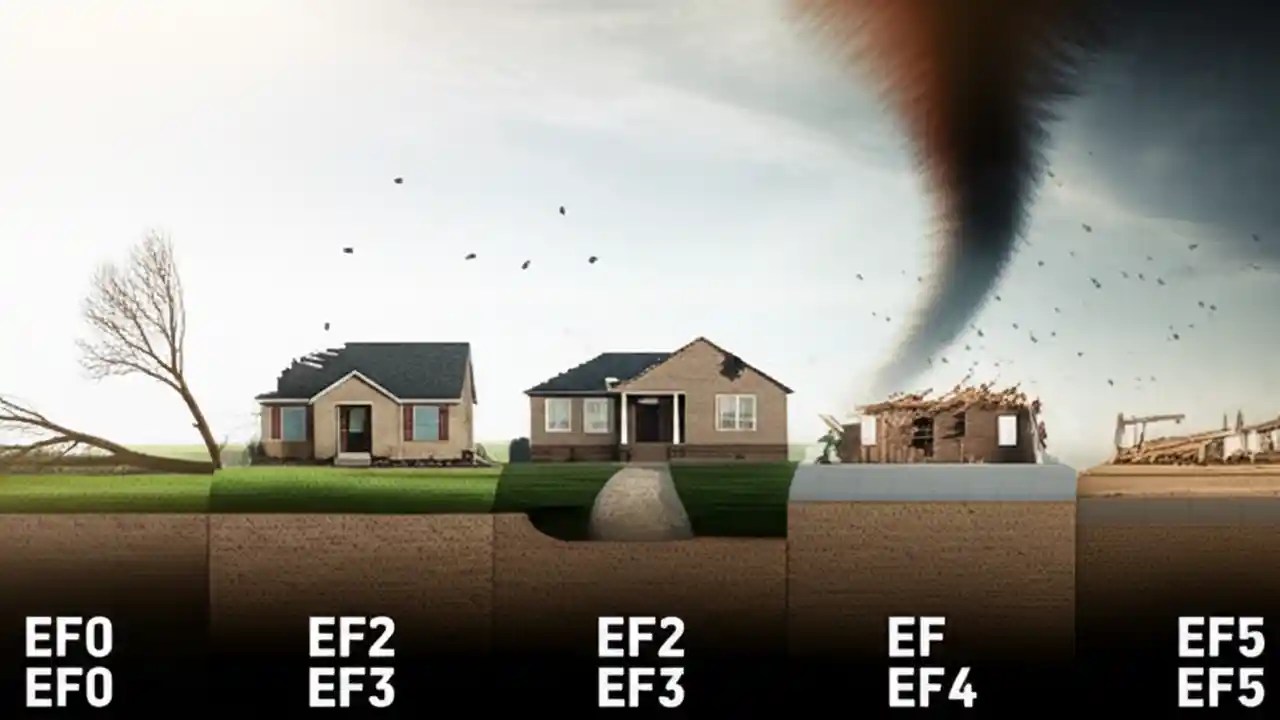 EF0
EF0

EF2
EF3

EF2
EF3

EF
EF4

EF5
EF5