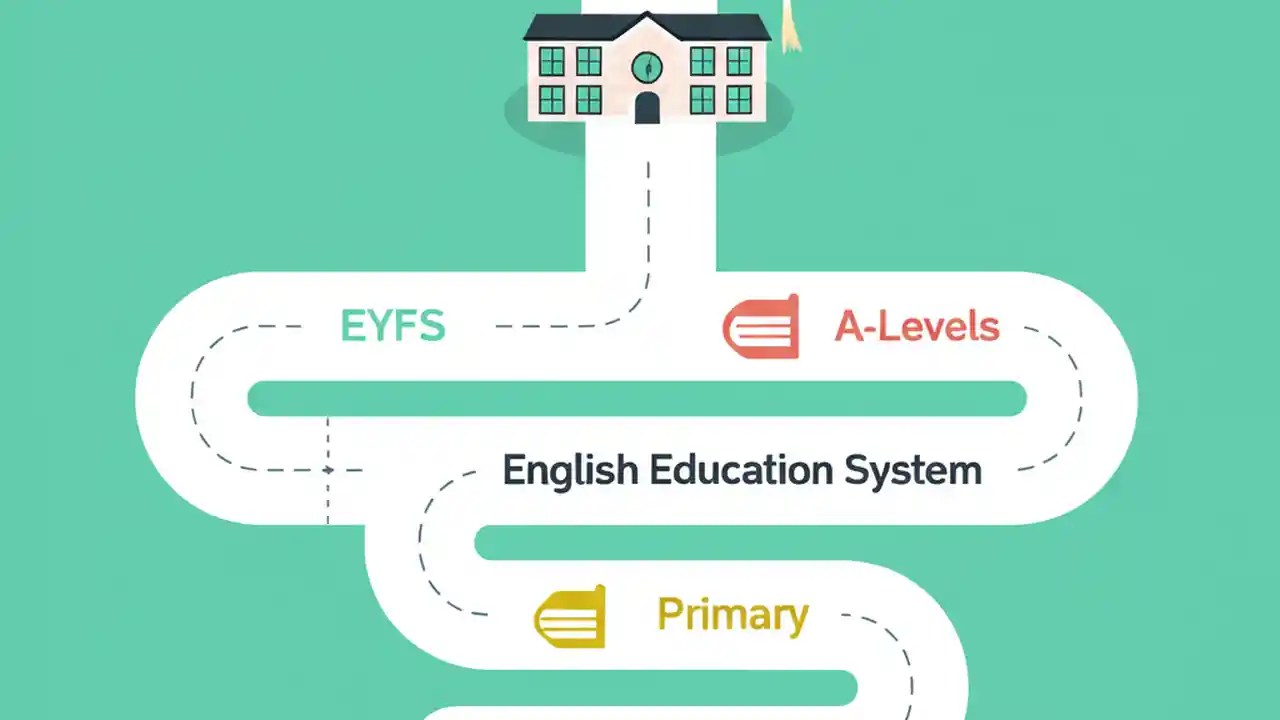 EYFS

A-Levels

English Education System

Primary