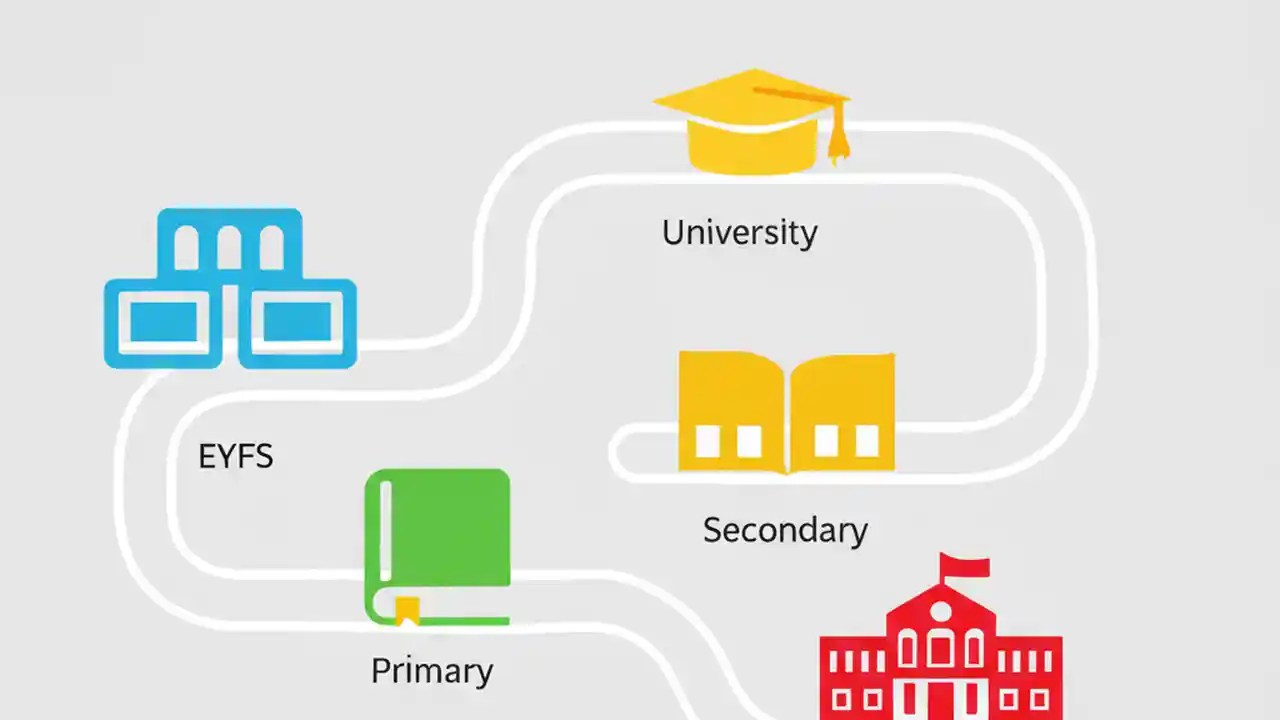 University

EYFS

Secondary

Primary