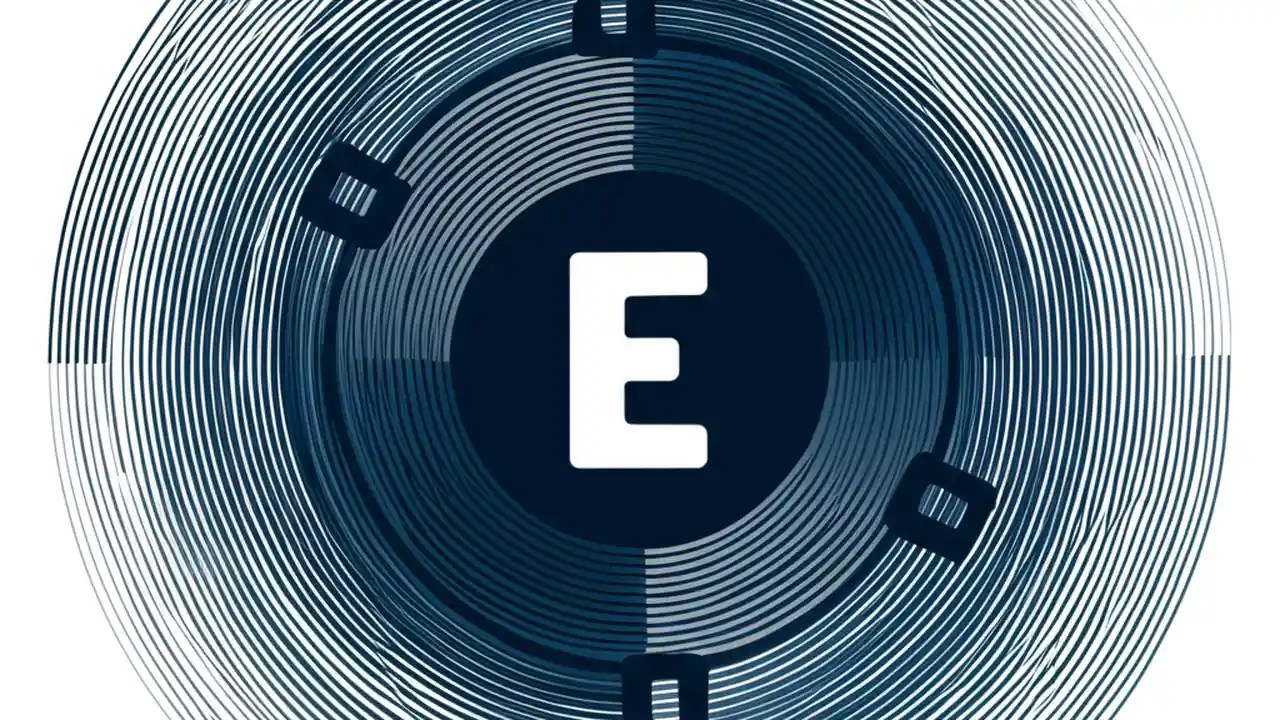 E