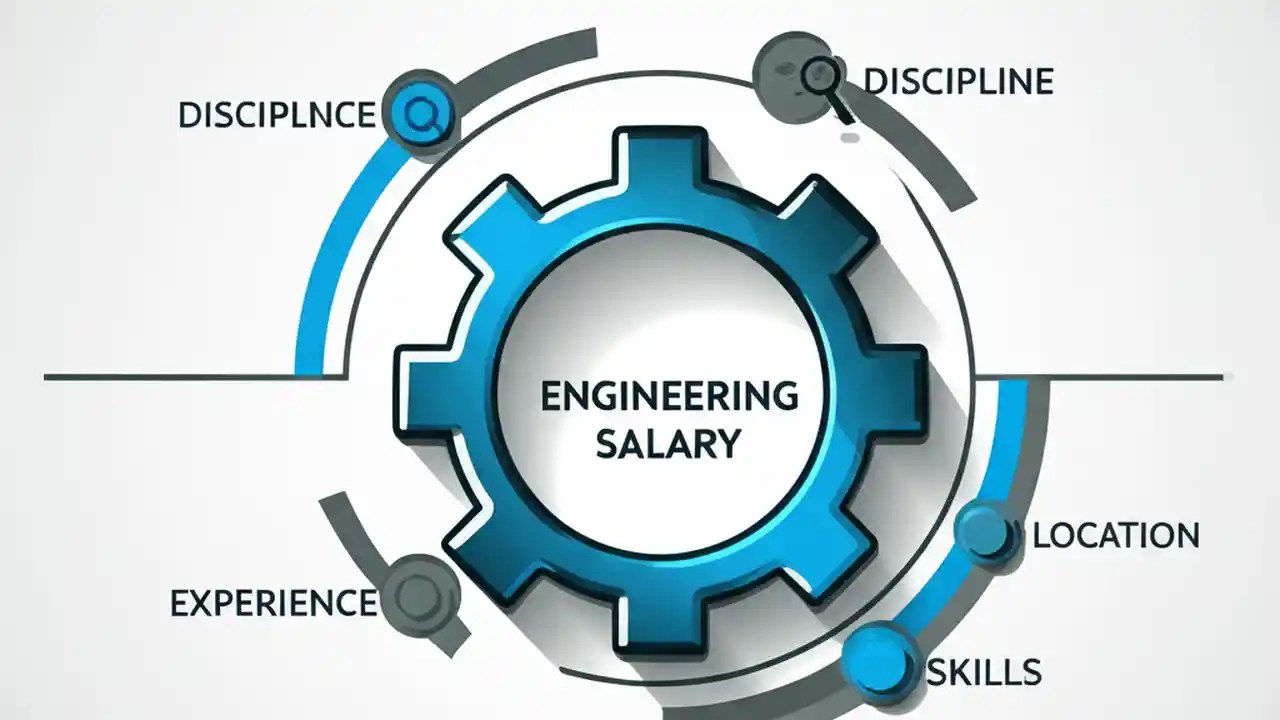 DISCIPLNCE

DISCIPLINE

ENGINEERING SALARY

LOCATION

EXPERIENCE

SKILLS