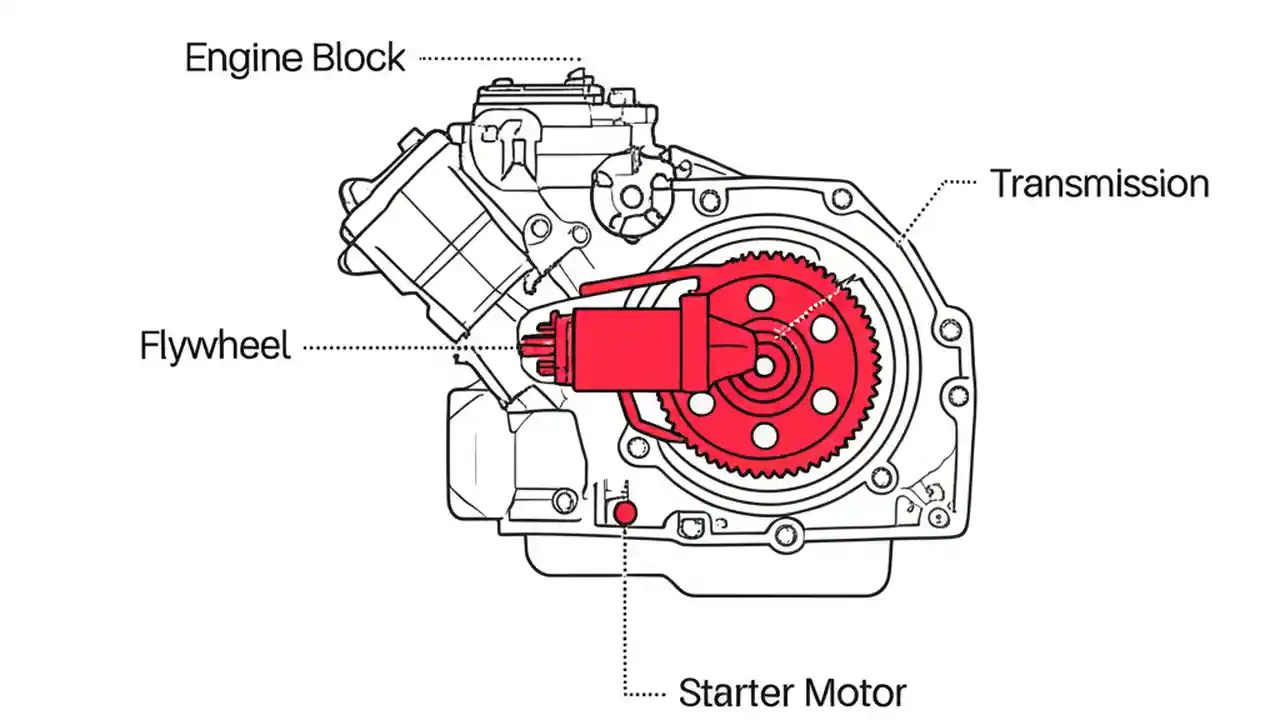 Engine Block

Transmission

Flywheel

Starter Motor