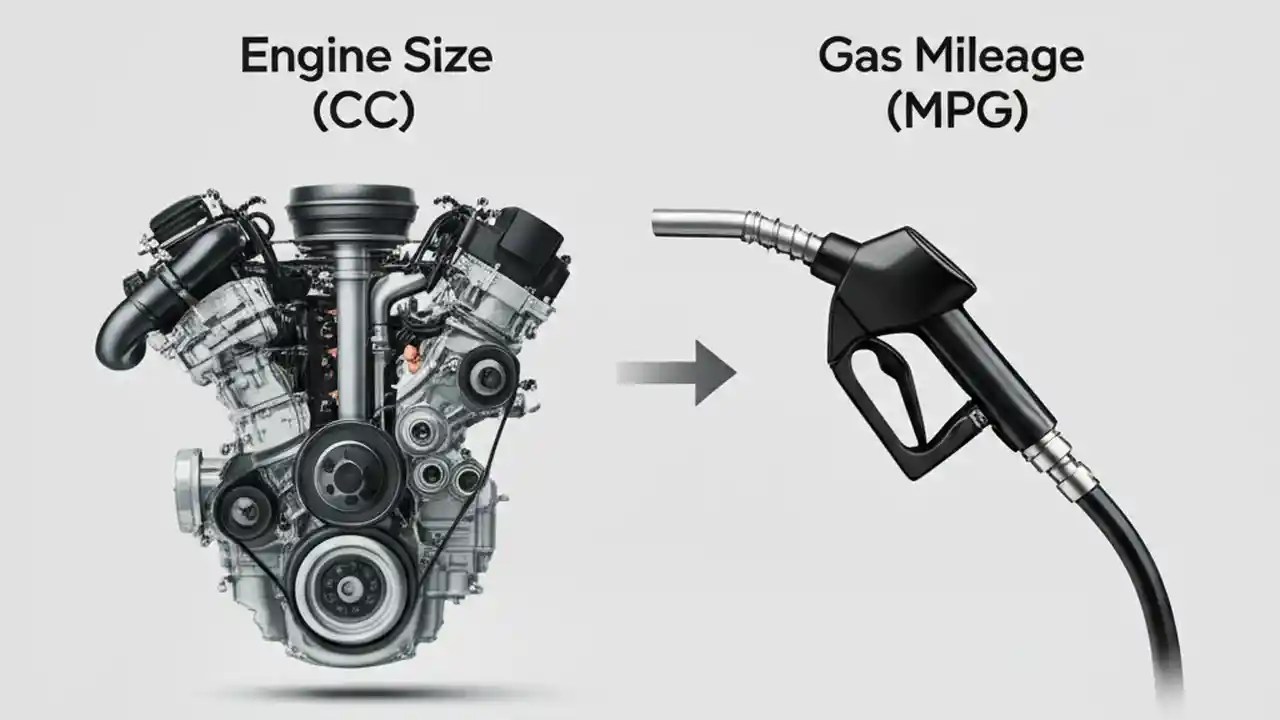 Engine Size
(CC)

Gas Mileage
(MPG)