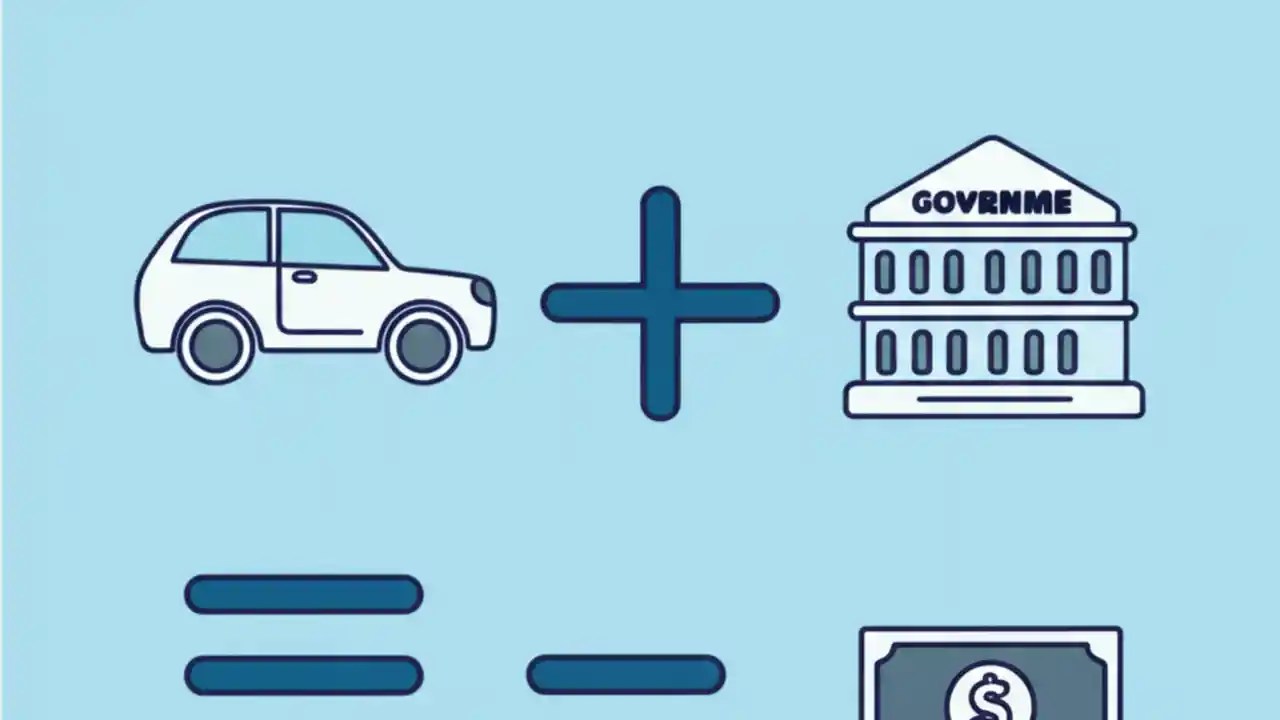 GOVRNME

$