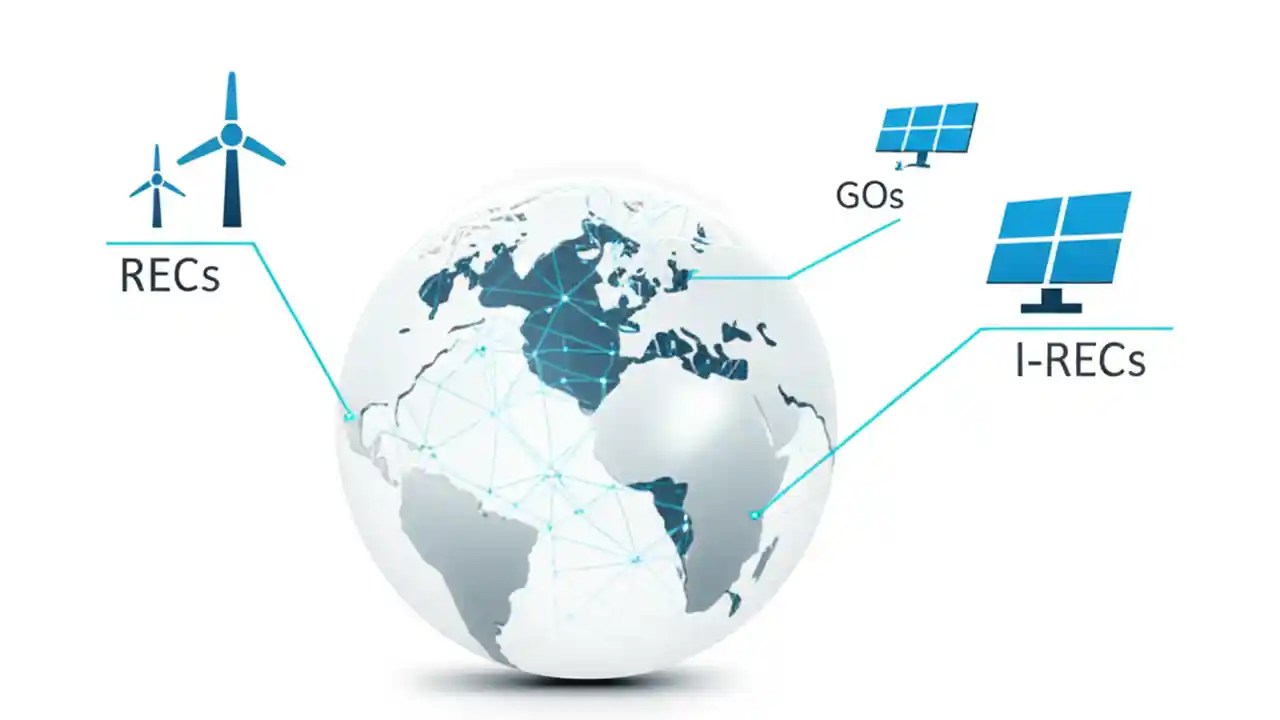 RECs

GOs

I-RECs