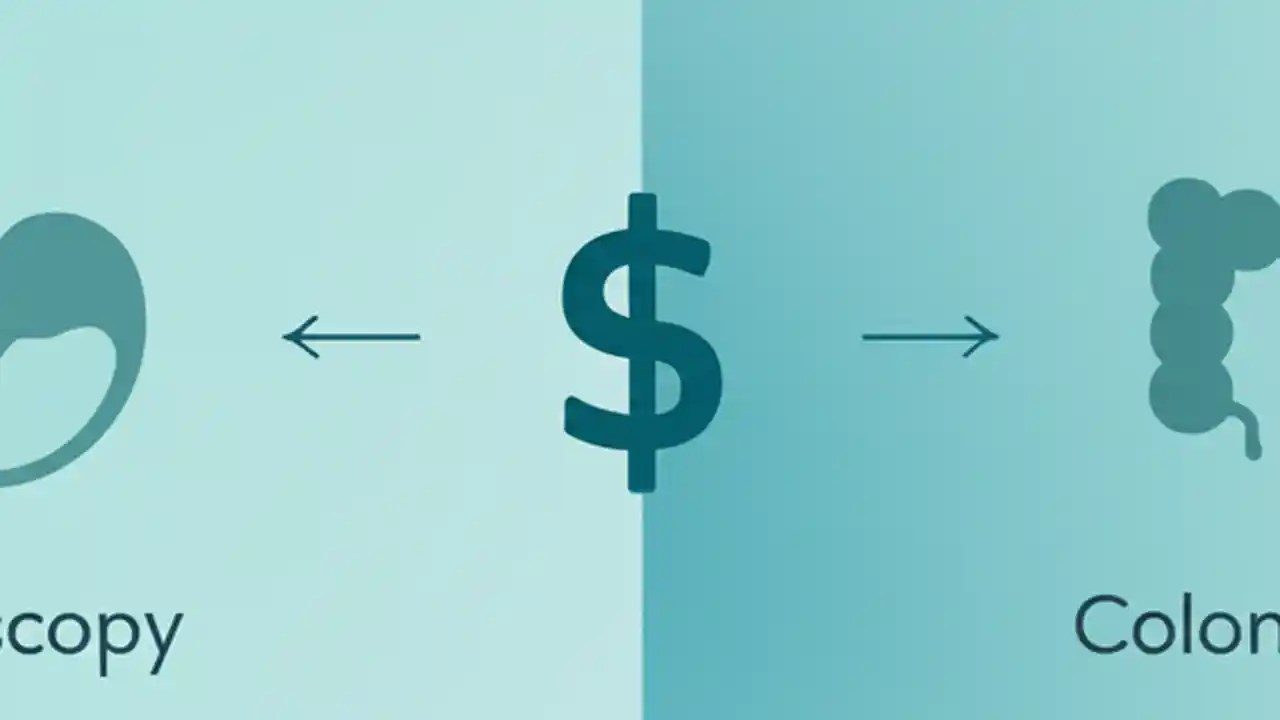 $

scopy

Colon