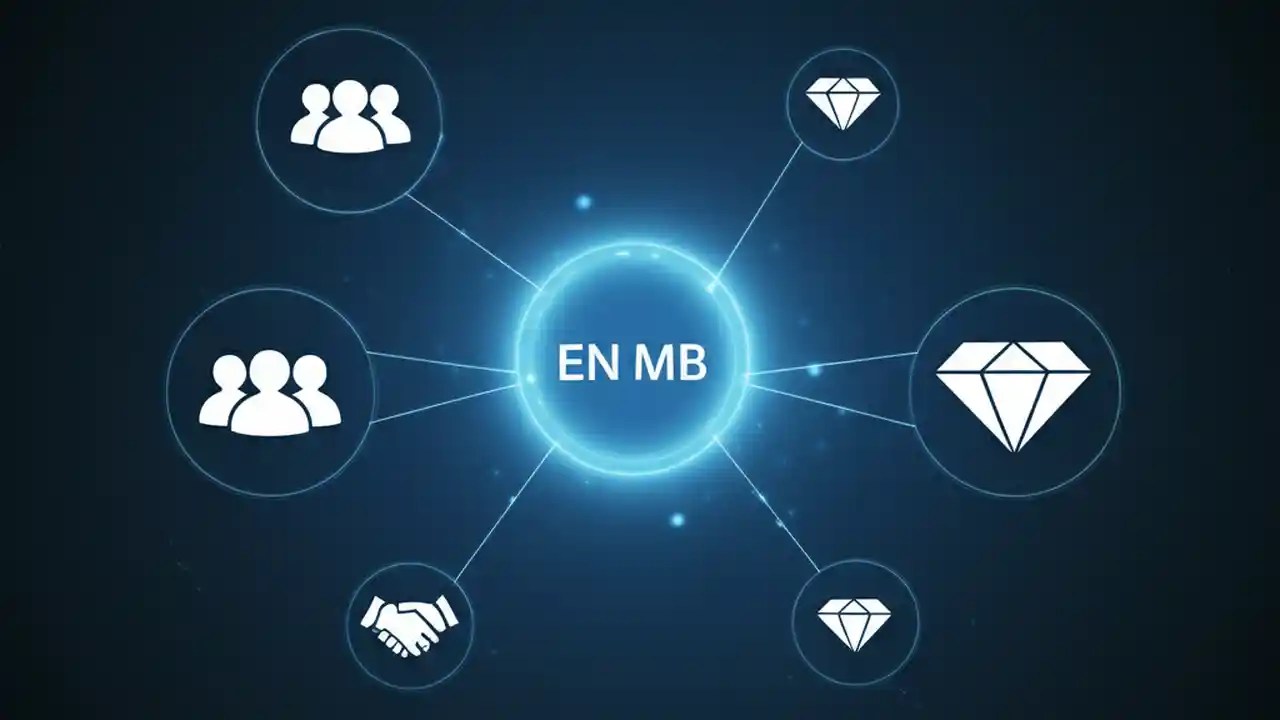 EN MB