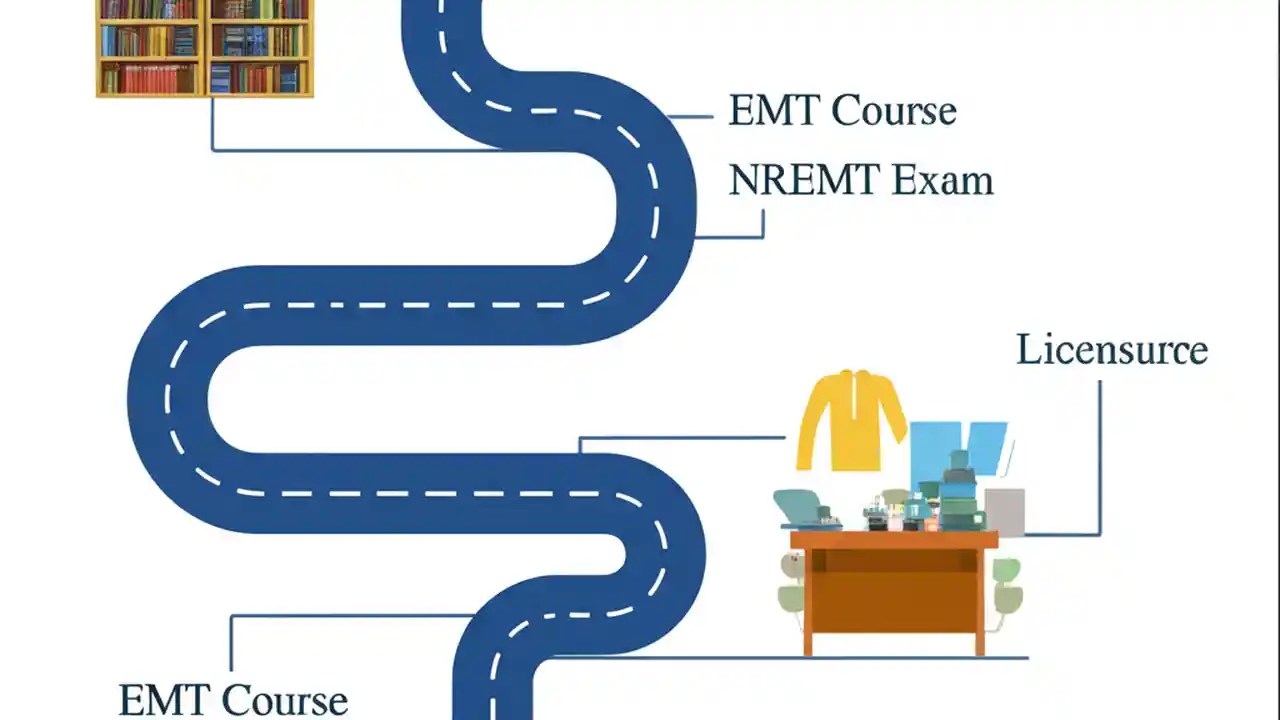 EMT Course

NREMT Exam

Licensurce

EMT Course