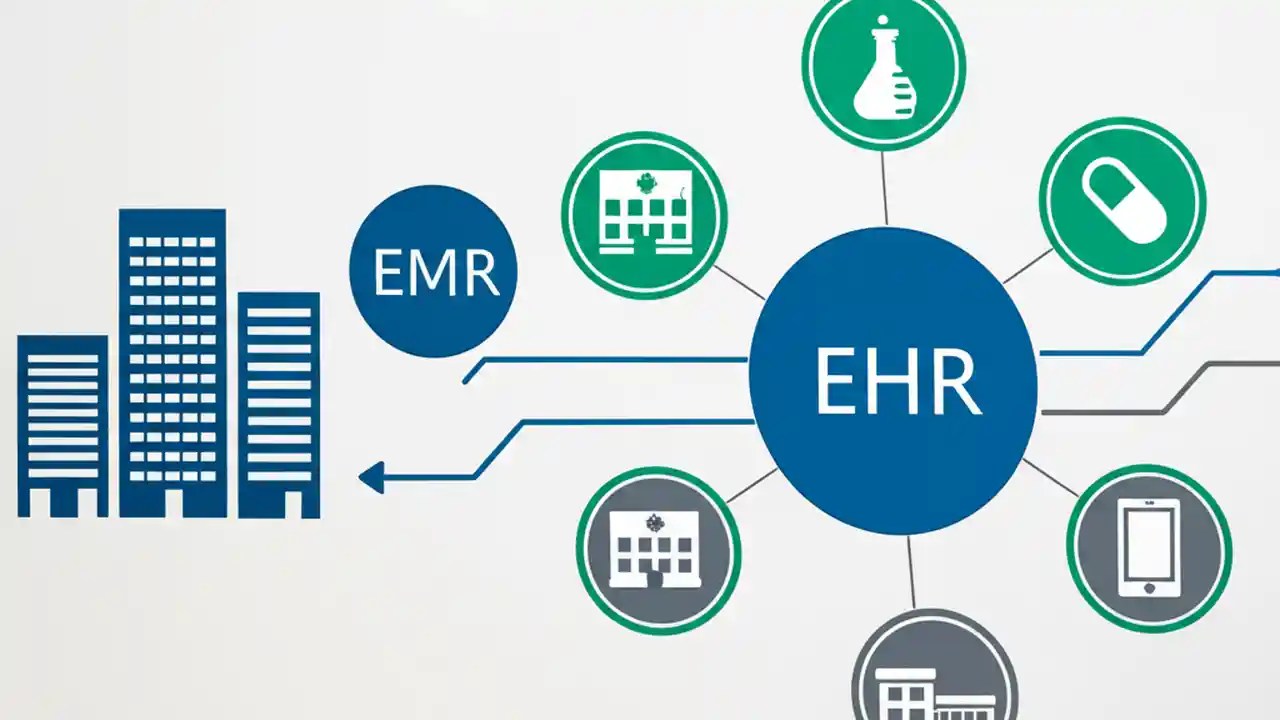 EMR

EHR