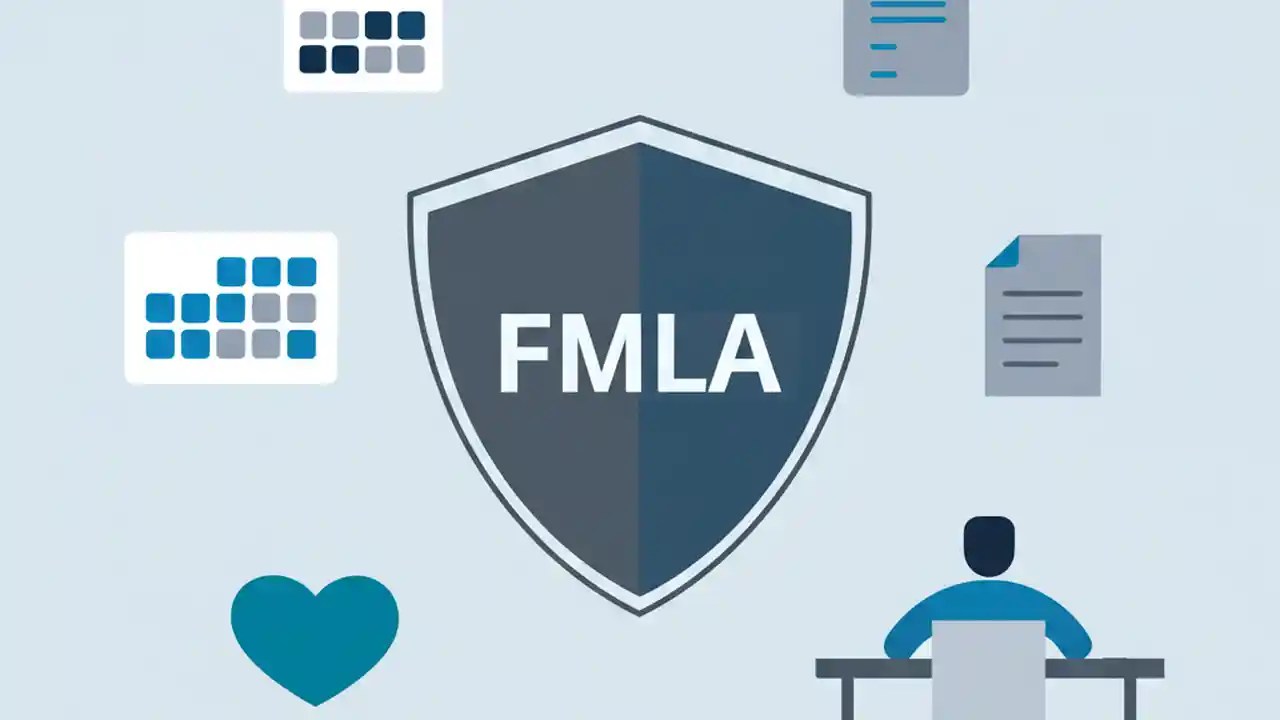 FMLA