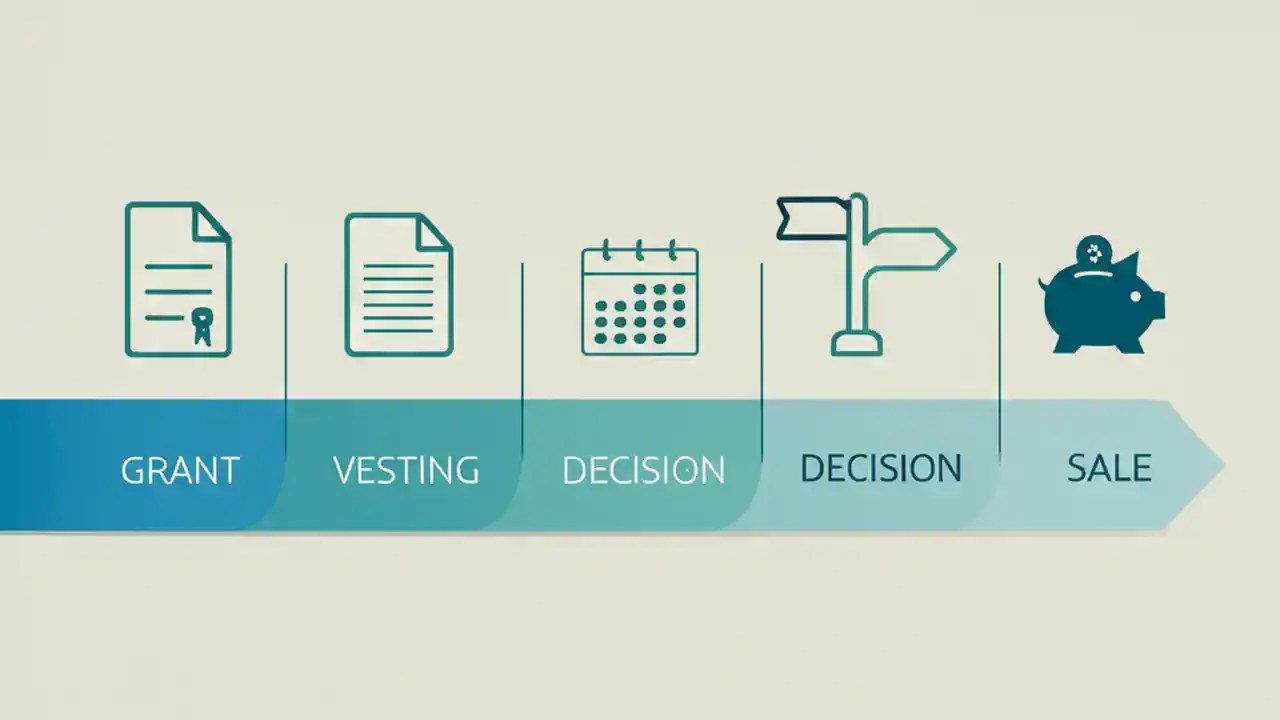 GRANT

VESTING

DECISION

DECISION

SALE