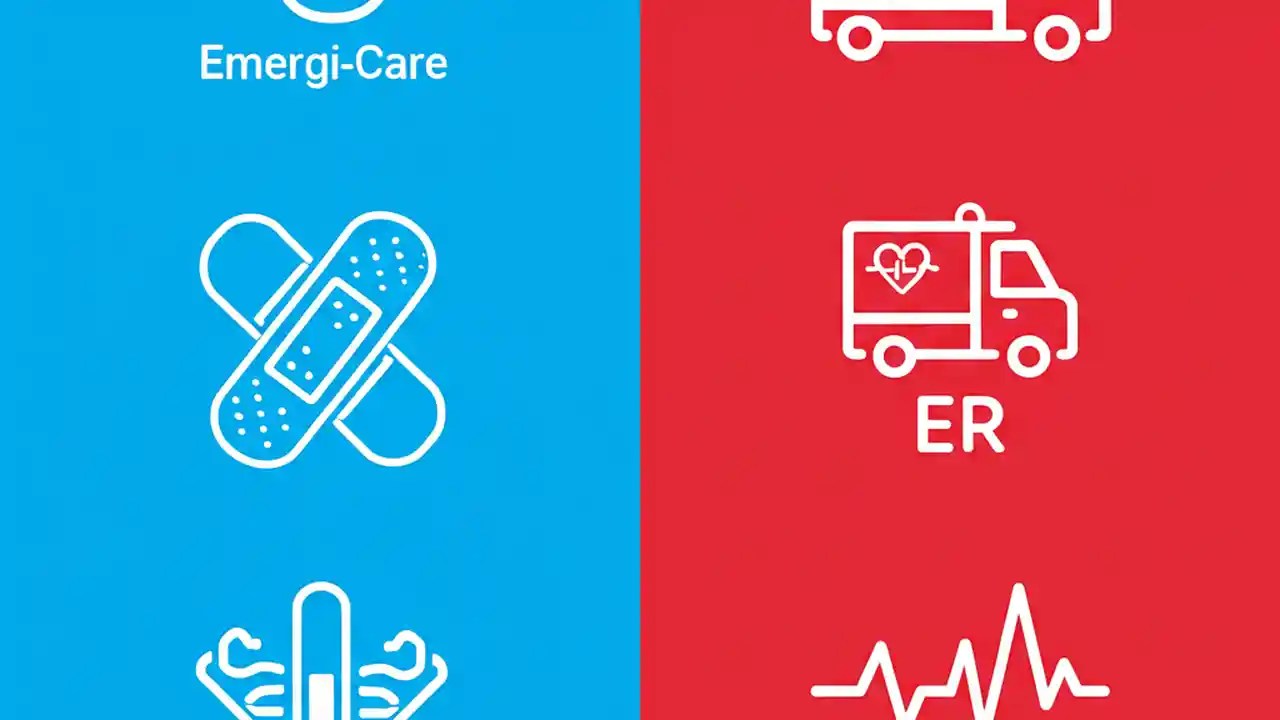 Emergi-Care

ER