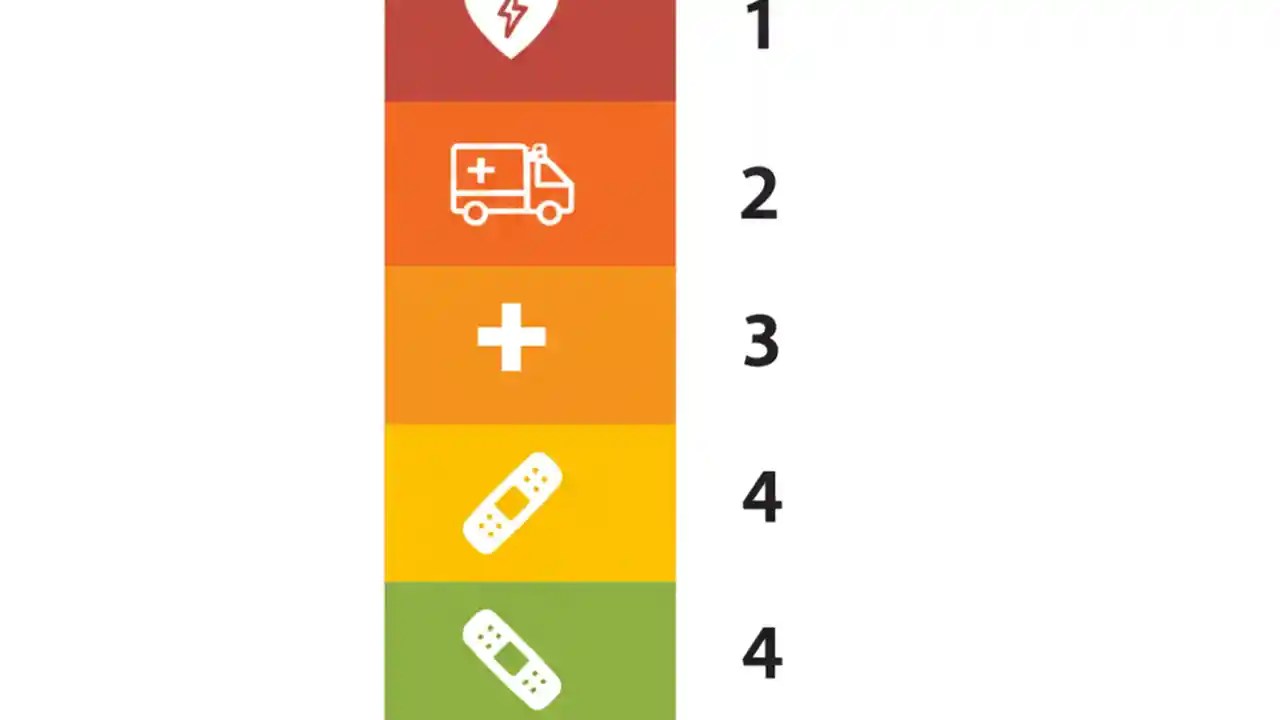 1

2

3

4

4